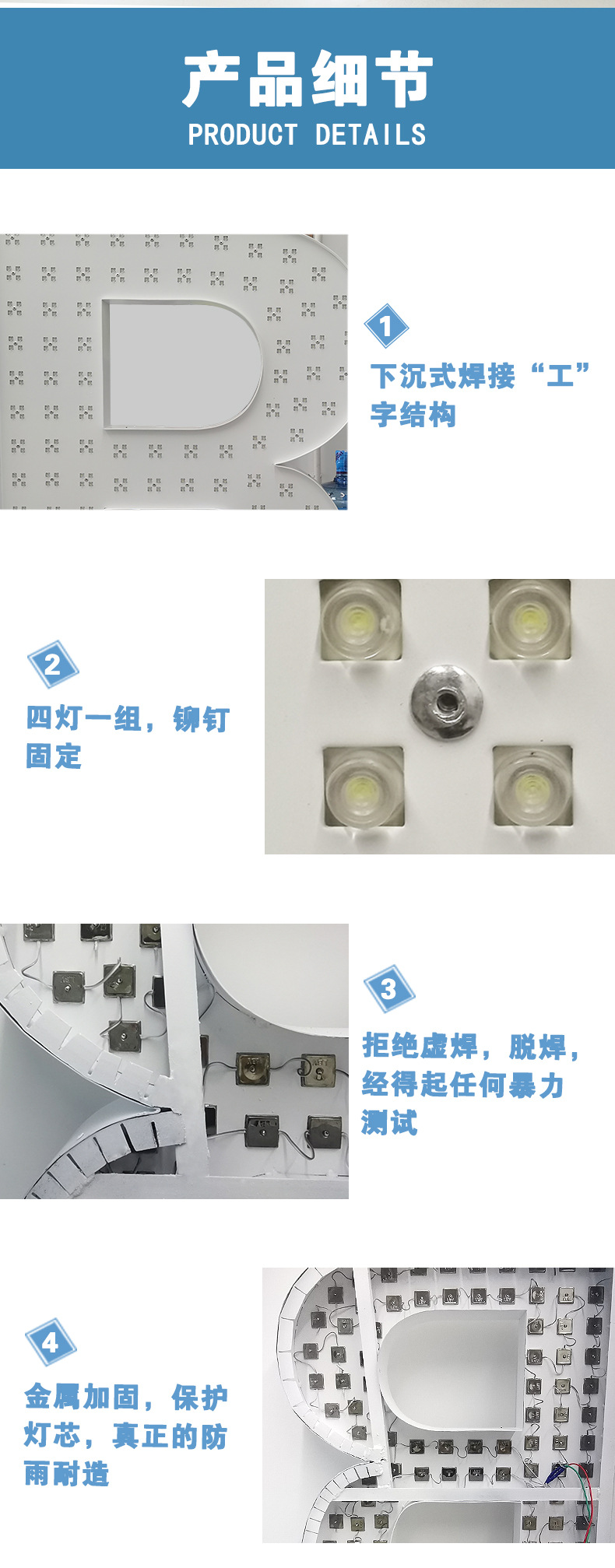 产品细节
PRODUCT DETAILS

1
下沉式焊接“工”字结构

2
四灯一组，铆钉固定

3
拒绝虚焊，脱焊，经得起任何暴力测试

4
金属加固，保护灯芯，真正的防雨耐造