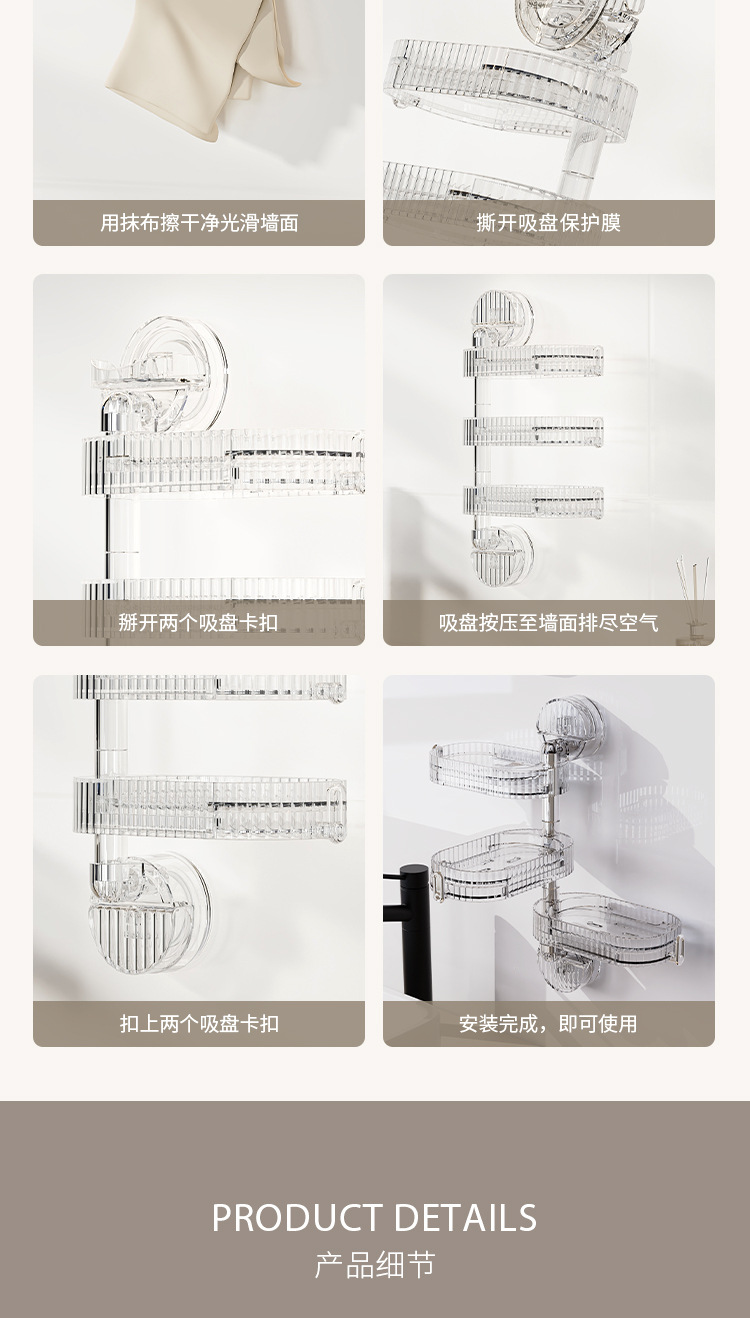 用抹布擦干净光滑墙面

撕开吸盘保护膜

掰开两个吸盘卡扣

吸盘按压至墙面排尽空气

扣上两个吸盘卡扣

安装完成，即可使用

PRODUCT DETAILS
产品细节