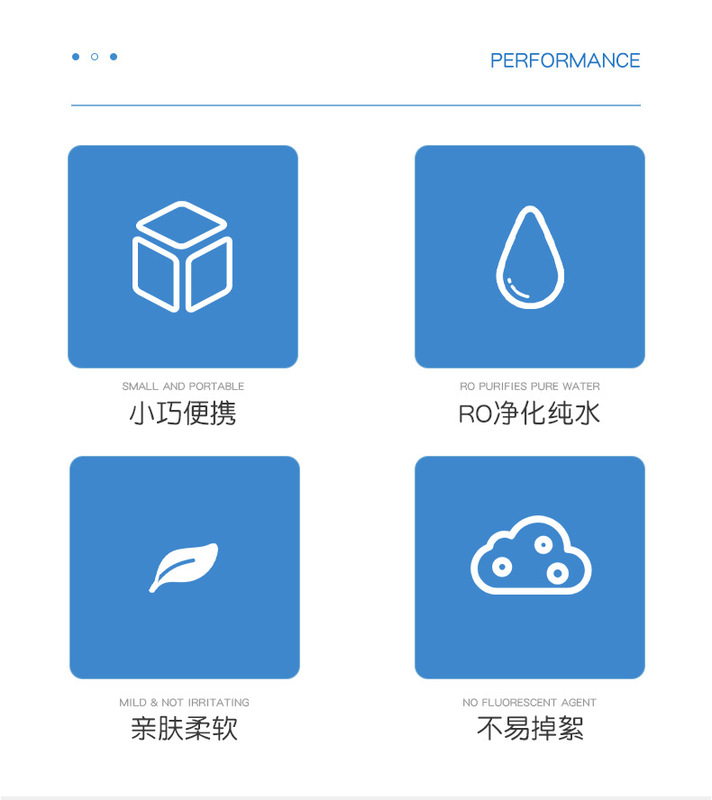 PERFORMANCE

SMALL AND PORTABLE
小巧便携

RO PURIFIES PURE WATER
RO净化纯水

MILD & NOT IRRITATING
亲肤柔软

NO FLUORESCENT AGENT
不易掉絮