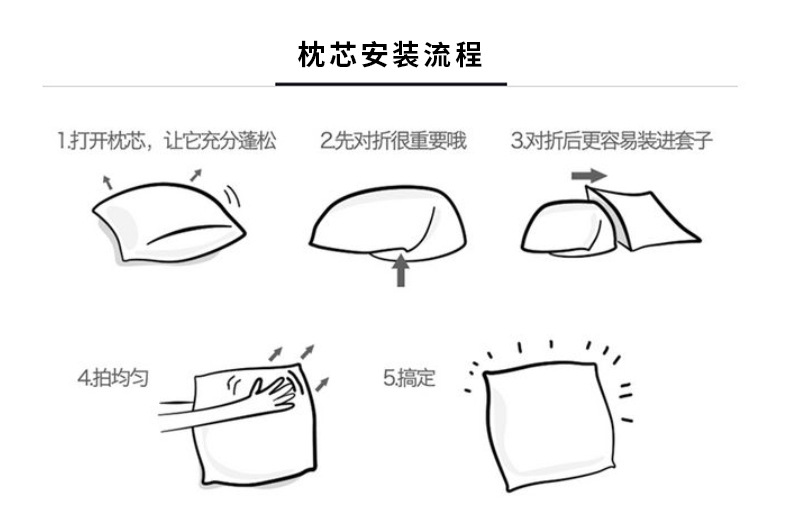 枕芯安装流程

1.打开枕芯，让它充分蓬松

2.先对折很重要哦

3.对折后更容易装进套子

4.拍均匀

5.搞定