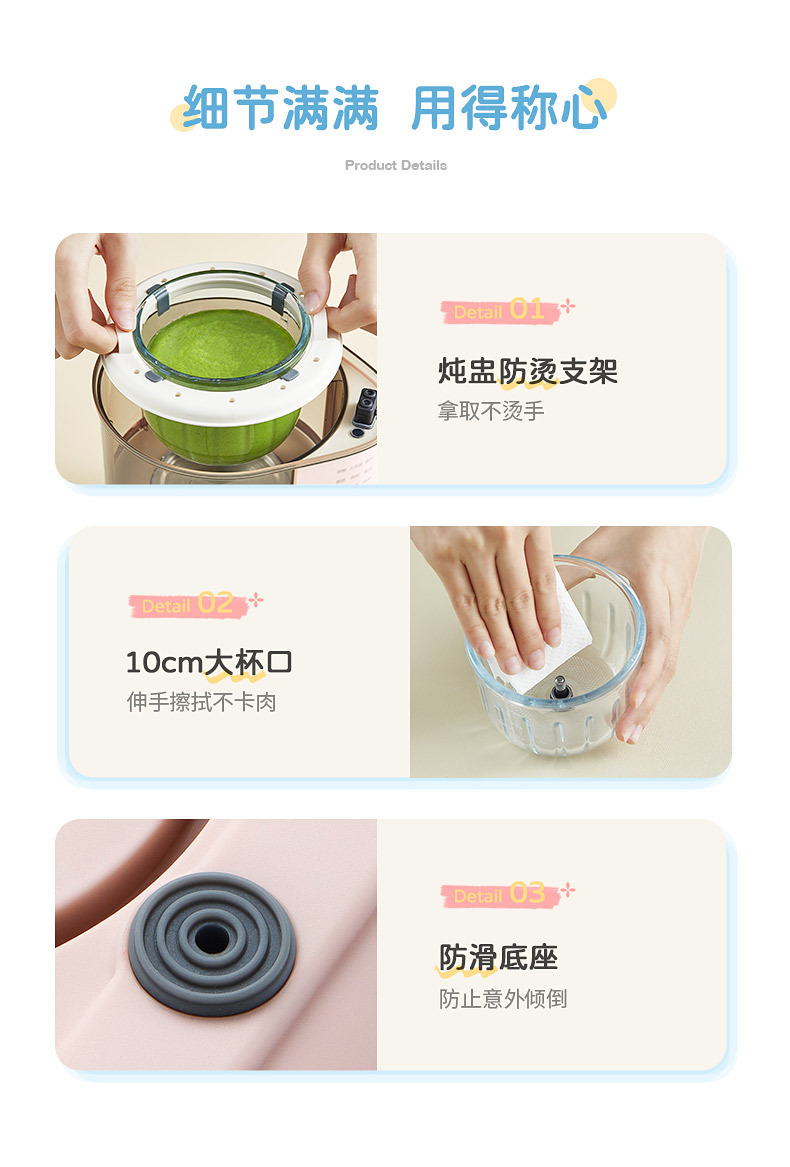 细节满满 用得称心

Product Details

Detail 01

炖盅防烫支架

拿取不烫手

Detail 02

10cm大杯口

伸手擦拭不卡肉

Detail 03

防滑底座

防止意外倾倒