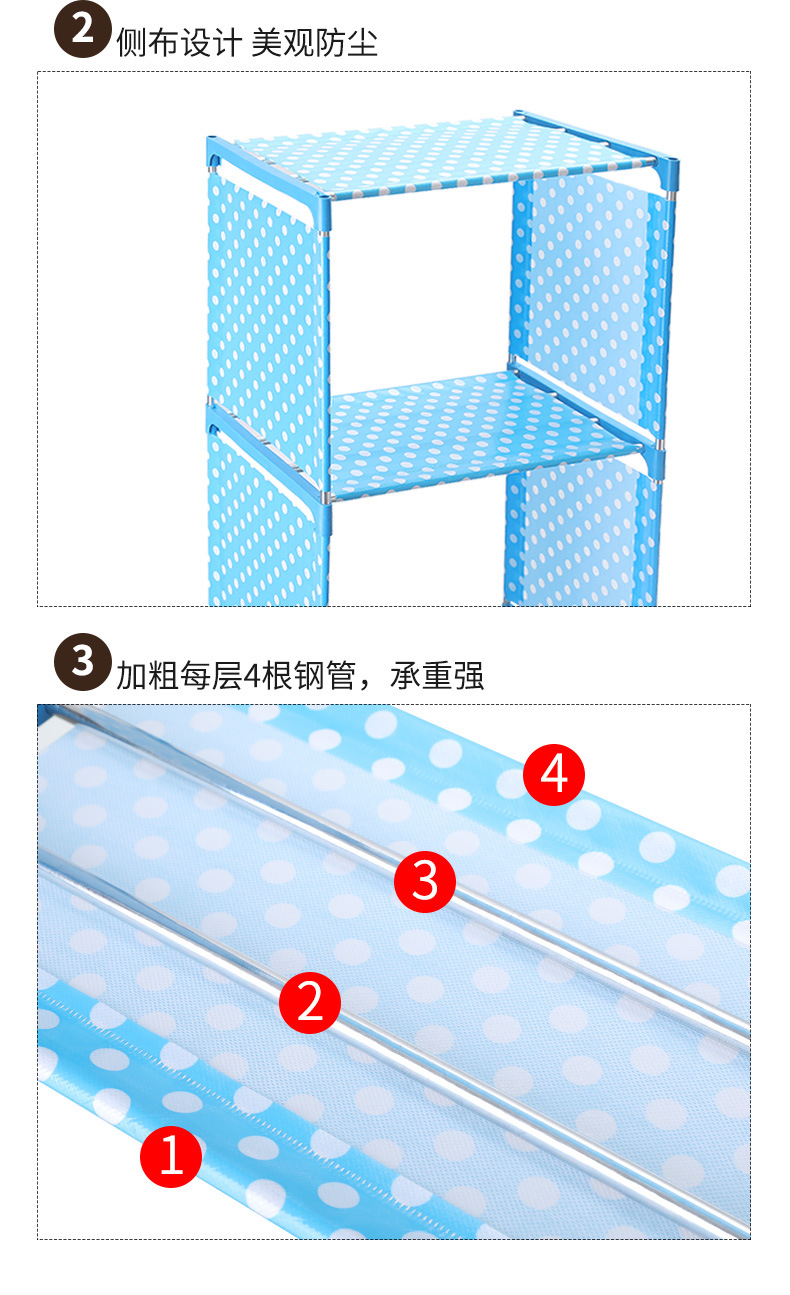 2 侧布设计 美观防尘

3 加粗每层4根钢管，承重强

4
3
2
1