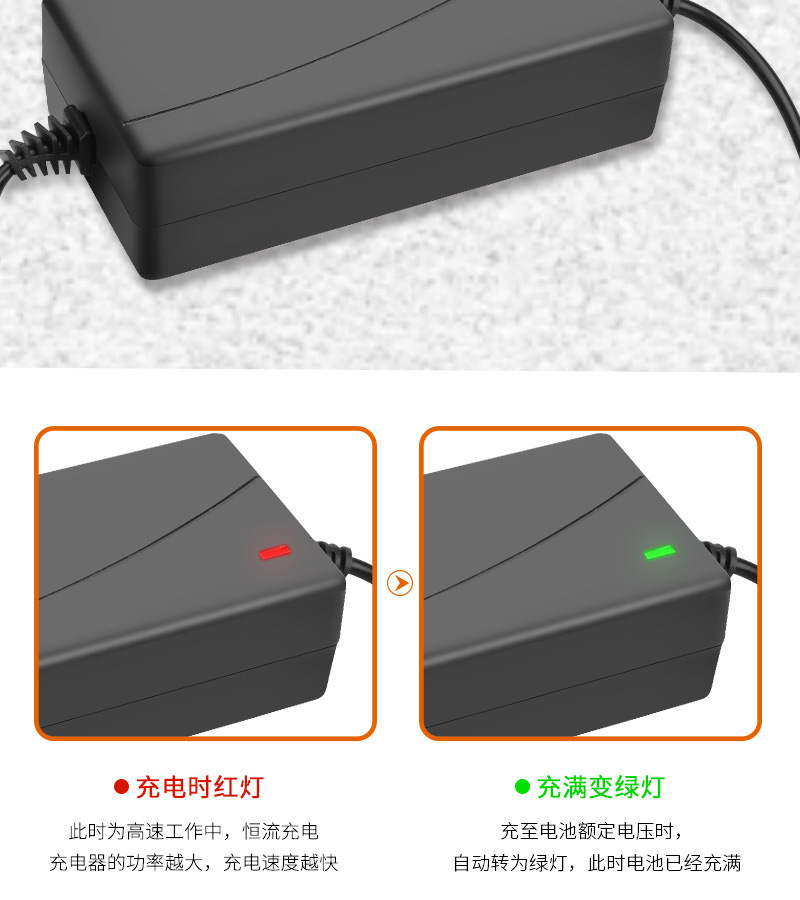 ● 充电时红灯

此时为高速工作中，恒流充电
充电器的功率越大，充电速度越快

● 充满变绿灯

充至电池额定电压时，
自动转为绿灯，此时电池已经充满