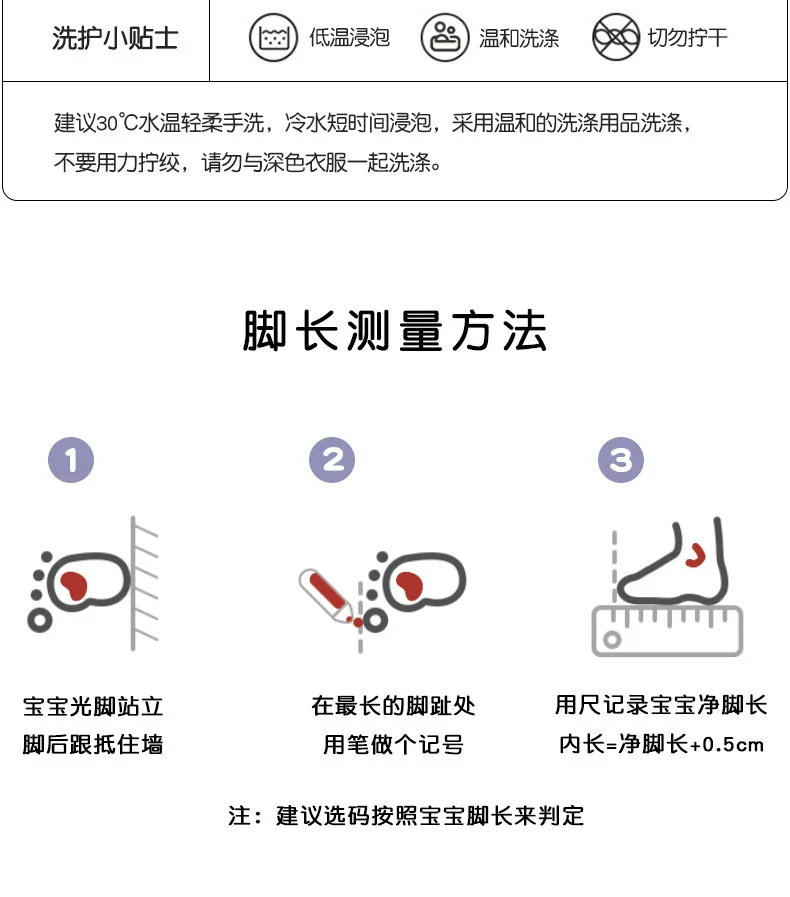 洗护小贴士

低温浸泡 温和洗涤 切勿拧干

建议30℃水温轻柔手洗，冷水短时间浸泡，采用温和的洗涤用品洗涤，不要用力拧绞，请勿与深色衣服一起洗涤。

脚长测量方法

1

宝宝光脚站立
脚后跟抵住墙

2

在最长的脚趾处
用笔做个记号

3

用尺记录宝宝净脚长
内长=净脚长+0.5cm

注：建议选码按照宝宝脚长来判定