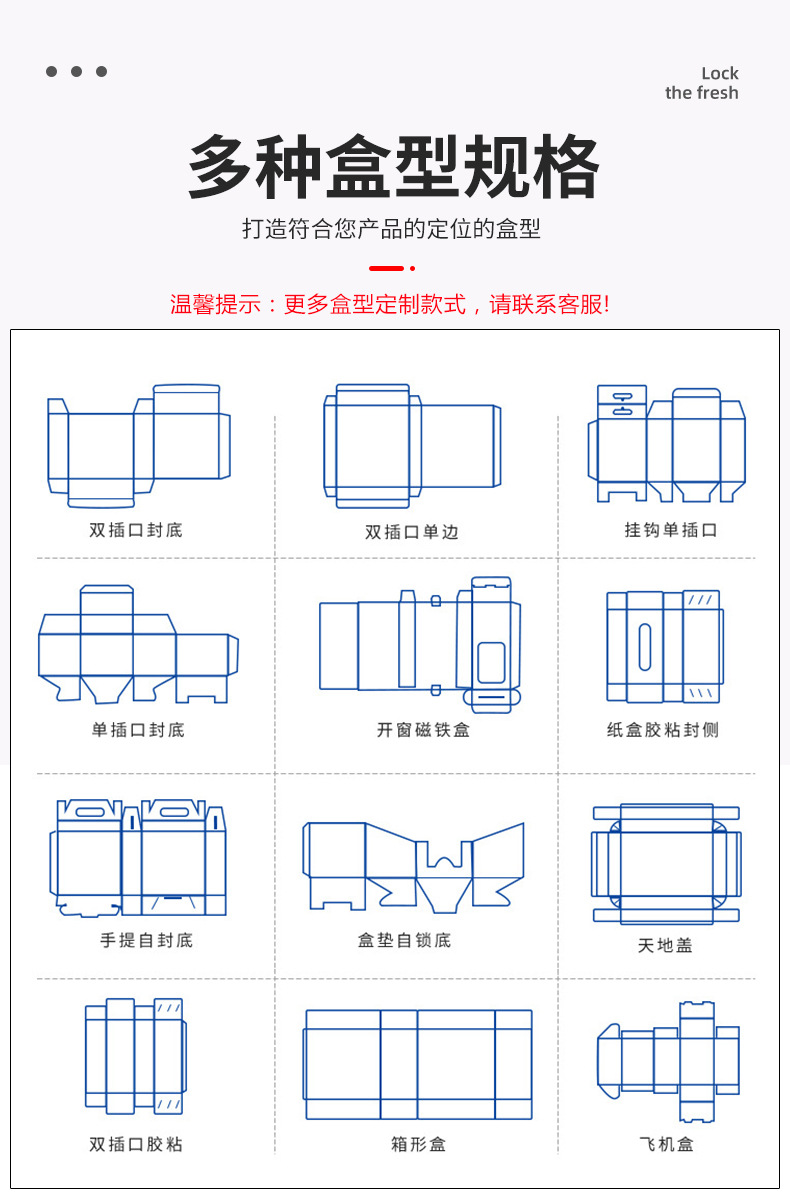 Lock
the fresh

多种盒型规格

打造符合您产品的定位的盒型

温馨提示：更多盒型定制款式，请联系客服!

双插口封底

双插口单边

挂钩单插口

单插口封底

开窗磁铁盒

纸盒胶粘封侧

手提自封底

盒垫自锁底

天地盖

双插口胶粘

箱形盒

飞机盒