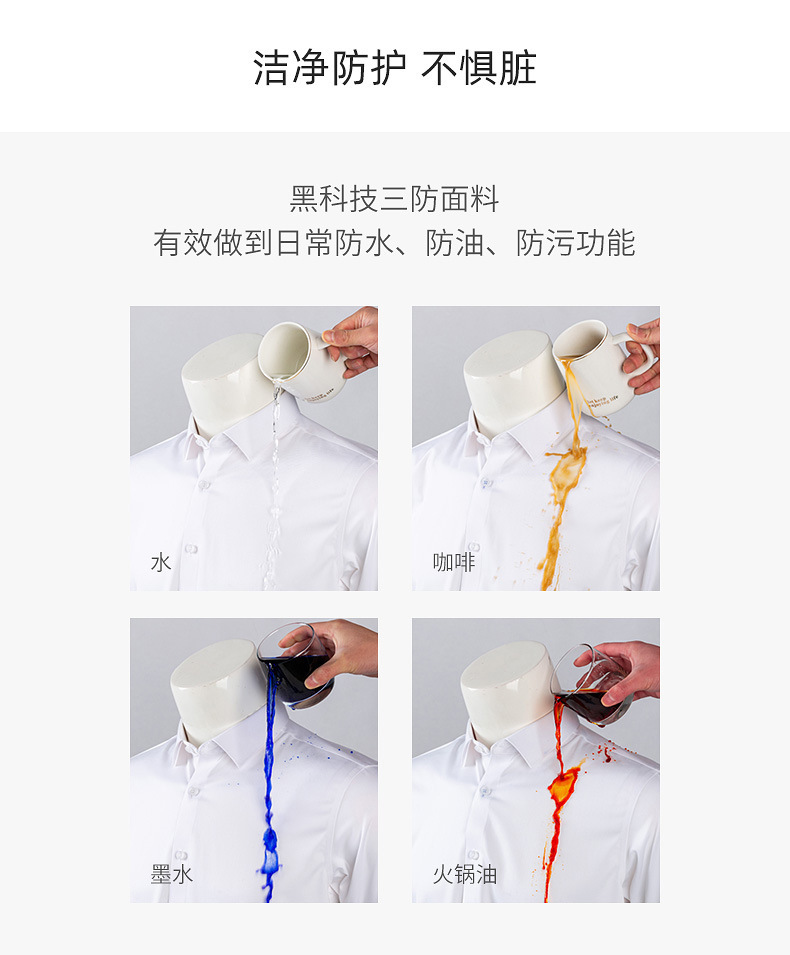 洁净防护 不惧脏

黑科技三防面料
有效做到日常防水、防油、防污功能

水

咖啡

墨水

火锅油