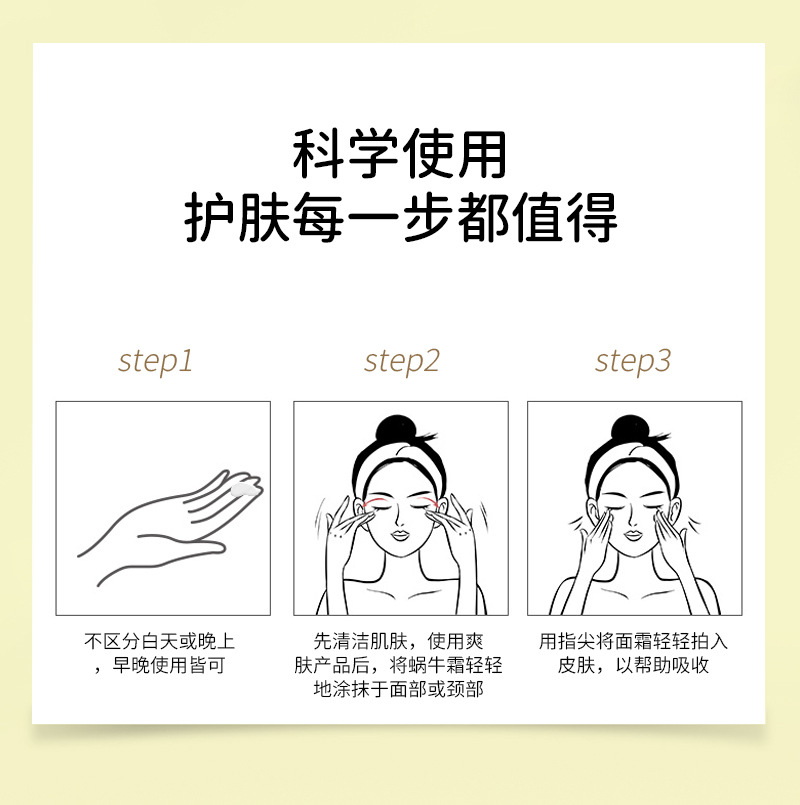 科学使用
护肤每一步都值得

step1

不区分白天或晚上，早晚使用皆可

step2

先清洁肌肤，使用爽肤产品后，将蜗牛霜轻轻地涂抹于面部或颈部

step3

用指尖将面霜轻轻拍入皮肤，以帮助吸收