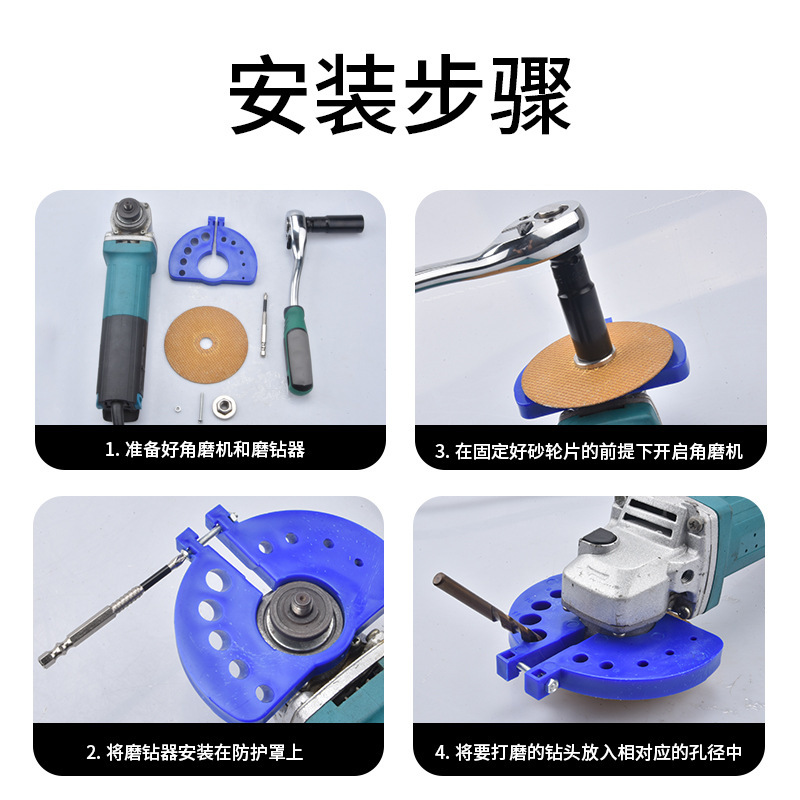 安装步骤

1. 准备好角磨机和磨钻器

3. 在固定好砂轮片的前提下开启角磨机

2. 将磨钻器安装在防护罩上

4. 将要打磨的钻头放入相对应的孔径中