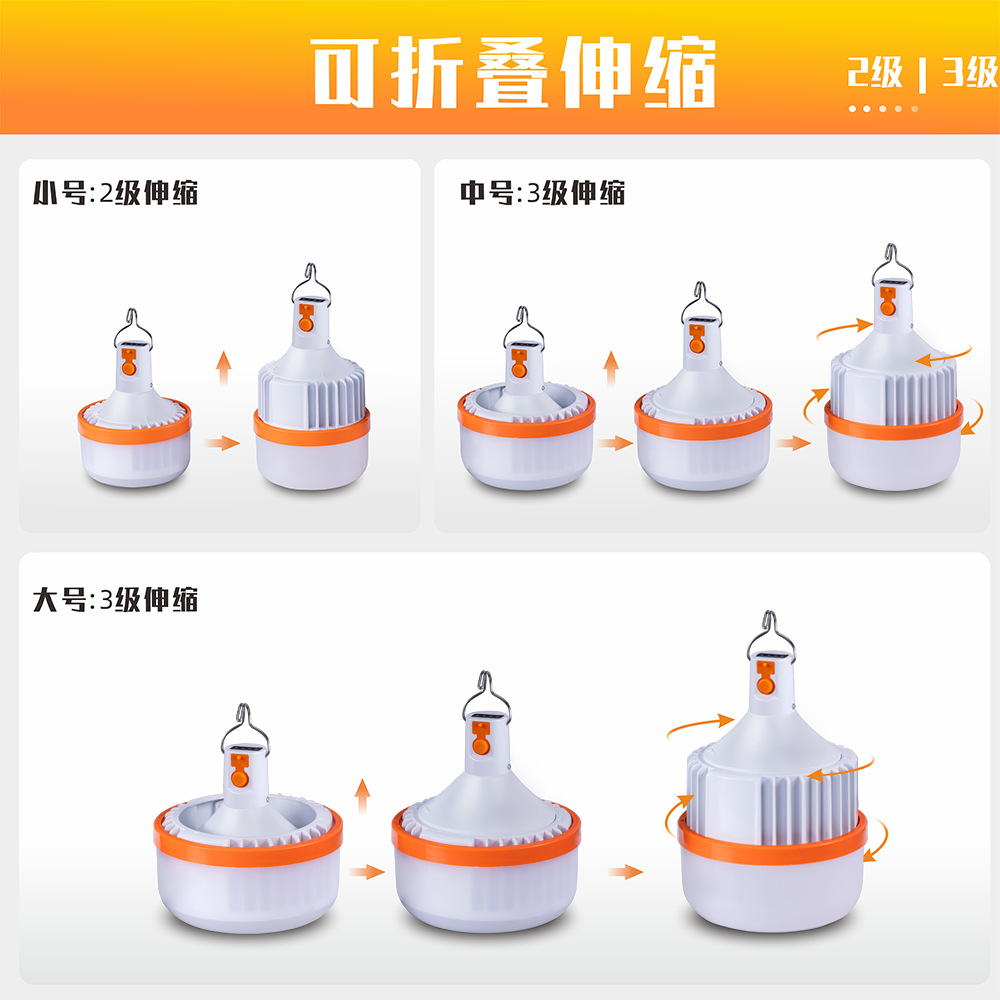 可折叠伸缩

2级 | 3级

小号:2级伸缩

中号:3级伸缩

大号:3级伸缩