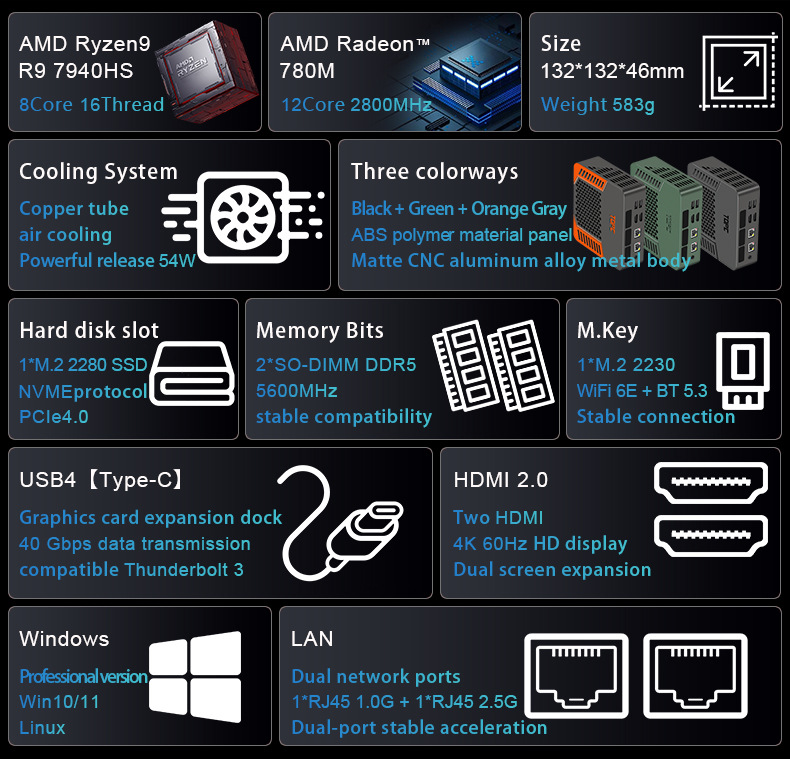 AMD Ryzen9
R9 7940HS
8Core 16Thread

AMD
RYZEN

AMD Radeon™
780M
12Core 2800MHz

Size
132*132*46mm
Weight 583g

Cooling System
Copper tube
air cooling
Powerful release 54W

Three colorways
Black + Green + Orange Gray
ABS polymer material panel
Matte CNC aluminum alloy metal body

Hard disk slot
1*M.2 2280 SSD
NVMEprotocol
PCIe4.0

Memory Bits
2*SO-DIMM DDR5
5600MHz
stable compatibility

M.Key
1*M.2 2230
WiFi 6E + BT 5.3
Stable connection

USB4【Type-C】
Graphics card expansion dock
40 Gbps data transmission
compatible Thunderbolt 3

HDMI 2.0
Two HDMI
4K 60Hz HD display
Dual screen expansion

Windows
Professional version
Win10/11
Linux

LAN
Dual network ports
1*RJ45 1.0G + 1*RJ45 2.5G
Dual-port stable acceleration