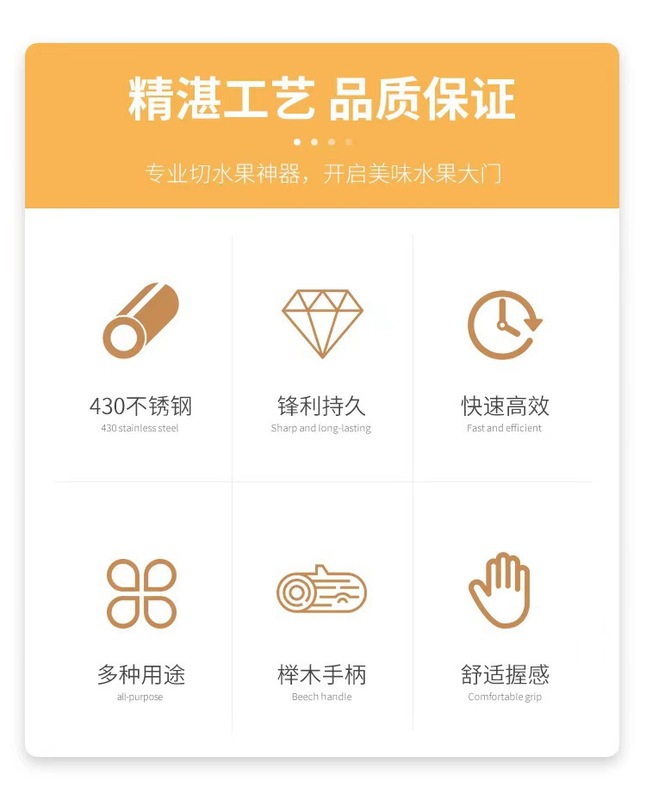 精湛工艺 品质保证

专业切水果神器，开启美味水果大门

430不锈钢
430 stainless steel

锋利持久
Sharp and long-lasting

快速高效
Fast and efficient

多种用途
all-purpose

榉木手柄
Beech handle

舒适握感
Comfortable grip