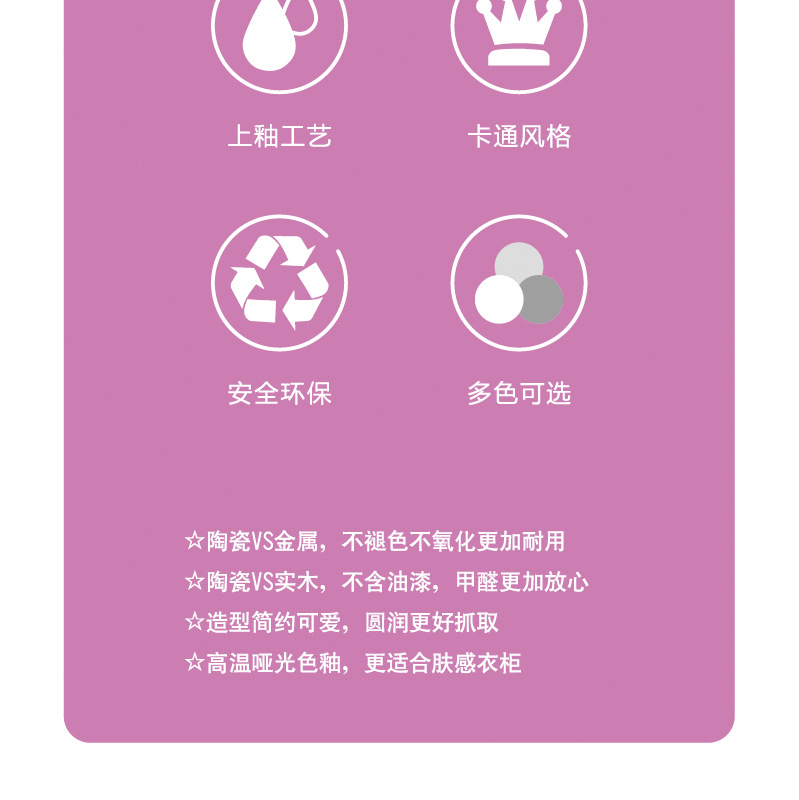 上釉工艺

卡通风格

安全环保

多色可选

☆陶瓷VS金属，不褪色不氧化更加耐用

☆陶瓷VS实木，不含油漆，甲醛更加放心

☆造型简约可爱，圆润更好抓取

☆高温哑光色釉，更适合肤感衣柜