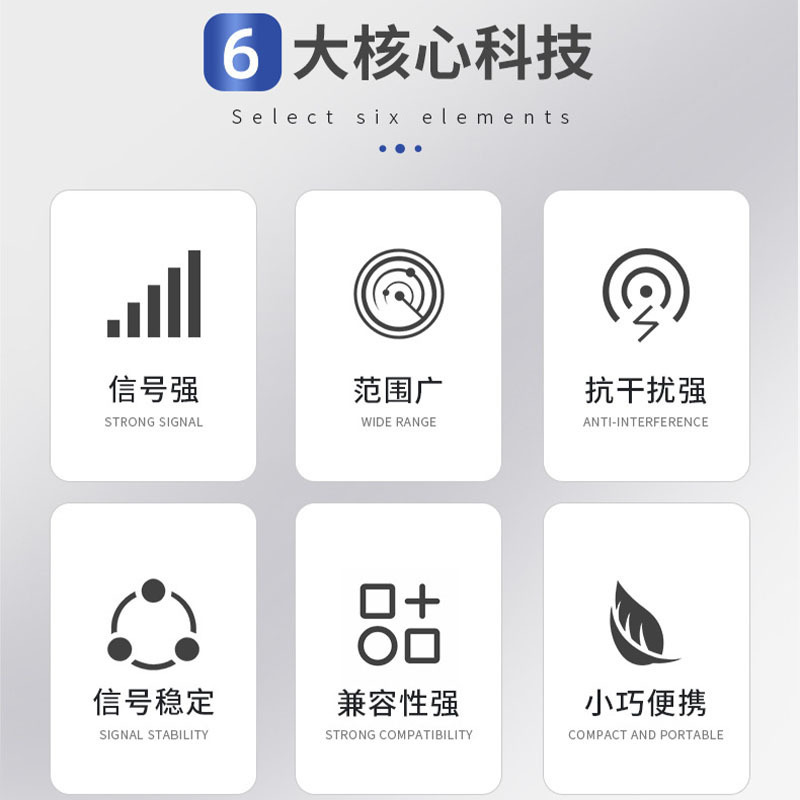 6大核心科技

Select six elements

信号强
STRONG SIGNAL

范围广
WIDE RANGE

抗干扰强
ANTI-INTERFERENCE

信号稳定
SIGNAL STABILITY

兼容性强
STRONG COMPATIBILITY

小巧便携
COMPACT AND PORTABLE