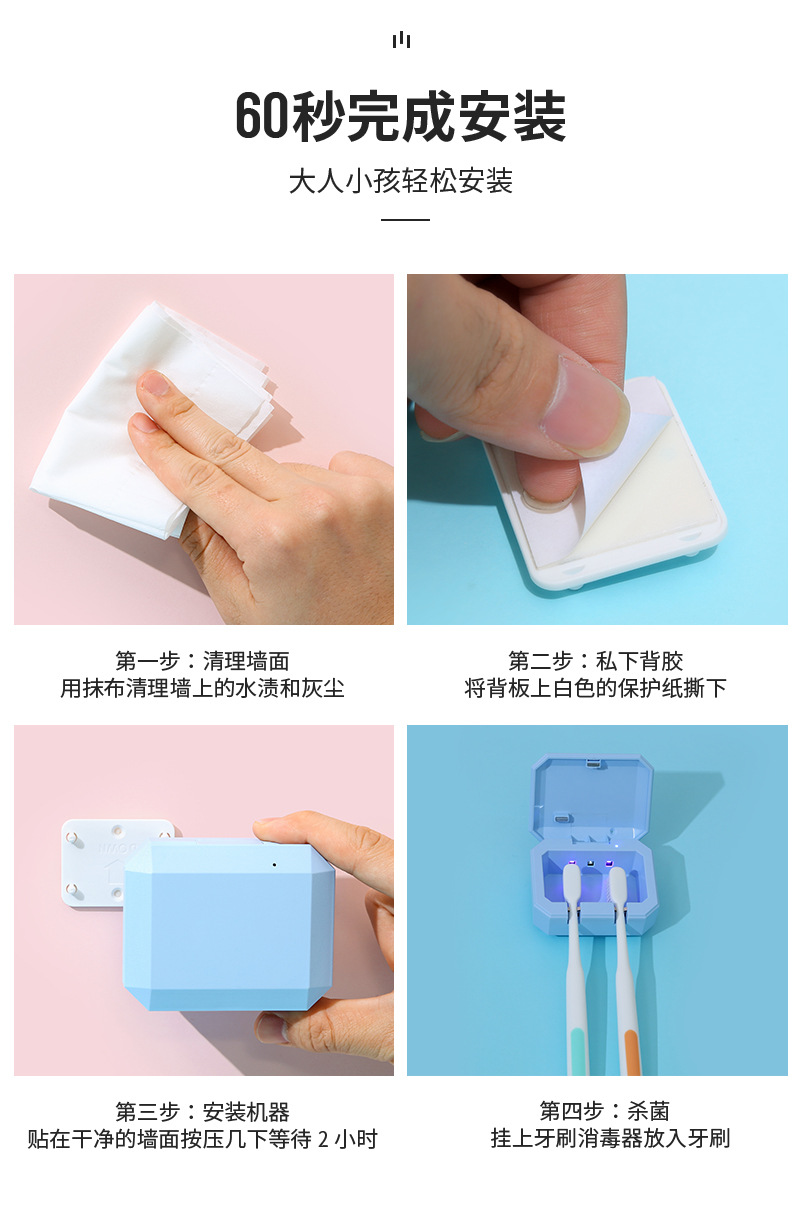 60秒完成安装

大人小孩轻松安装

第一步：清理墙面
用抹布清理墙上的水渍和灰尘

第二步：私下背胶
将背板上白色的保护纸撕下

第三步：安装机器
贴在干净的墙面按压几下等待 2 小时

第四步：杀菌
挂上牙刷消毒器放入牙刷