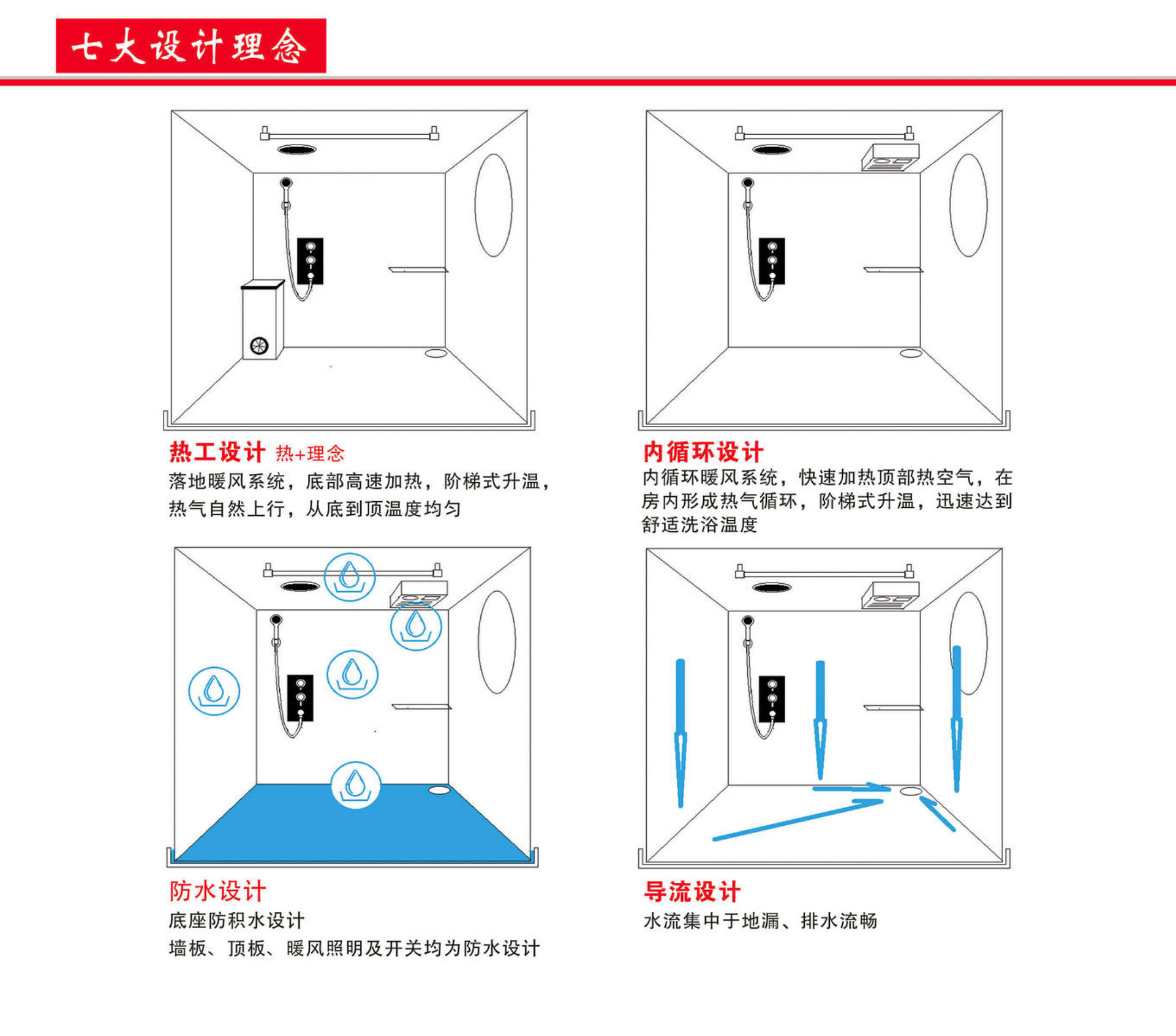 七大设计理念

热工设计 热+理念
落地暖风系统，底部高速加热，阶梯式升温，热气自然上行，从底到顶温度均匀

内循环设计
内循环暖风系统，快速加热顶部热空气，在房内形成热气循环，阶梯式升温，迅速达到舒适洗浴温度

防水设计
底座防积水设计
墙板、顶板、暖风照明及开关均为防水设计

导流设计
水流集中于地漏、排水流畅