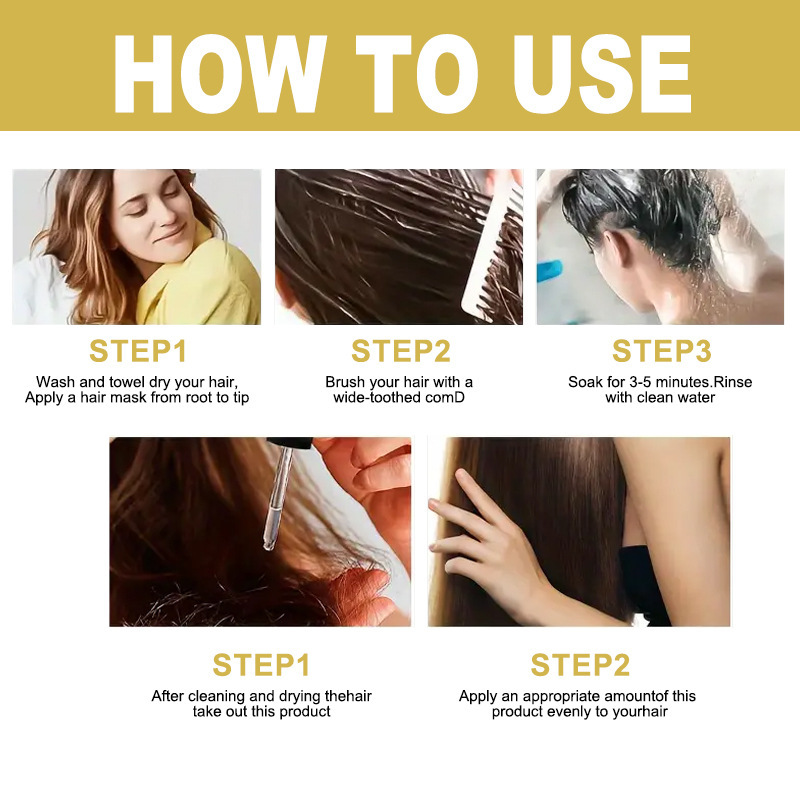 HOW TO USE

STEP1
Wash and towel dry your hair, Apply a hair mask from root to tip

STEP2
Brush your hair with a wide-toothed comD

STEP3
Soak for 3-5 minutes.Rinse with clean water

STEP1
After cleaning and drying thehair take out this product

STEP2
Apply an appropriate amountof this product evenly to yourhair