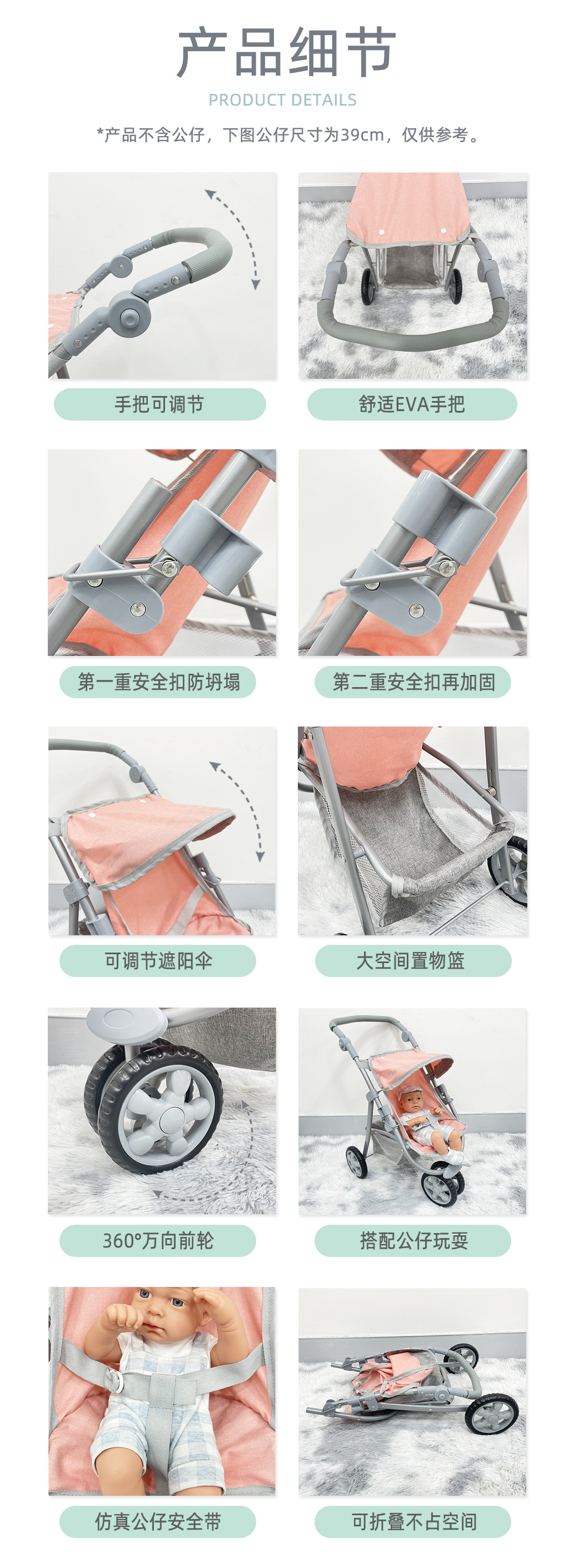 产品细节
PRODUCT DETAILS
*产品不含公仔，下图公仔尺寸为39cm，仅供参考。

手把可调节

舒适EVA手把

第一重安全扣防坍塌

第二重安全扣再加固

可调节遮阳伞

大空间置物篮

360°万向前轮

搭配公仔玩耍

仿真公仔安全带

可折叠不占空间