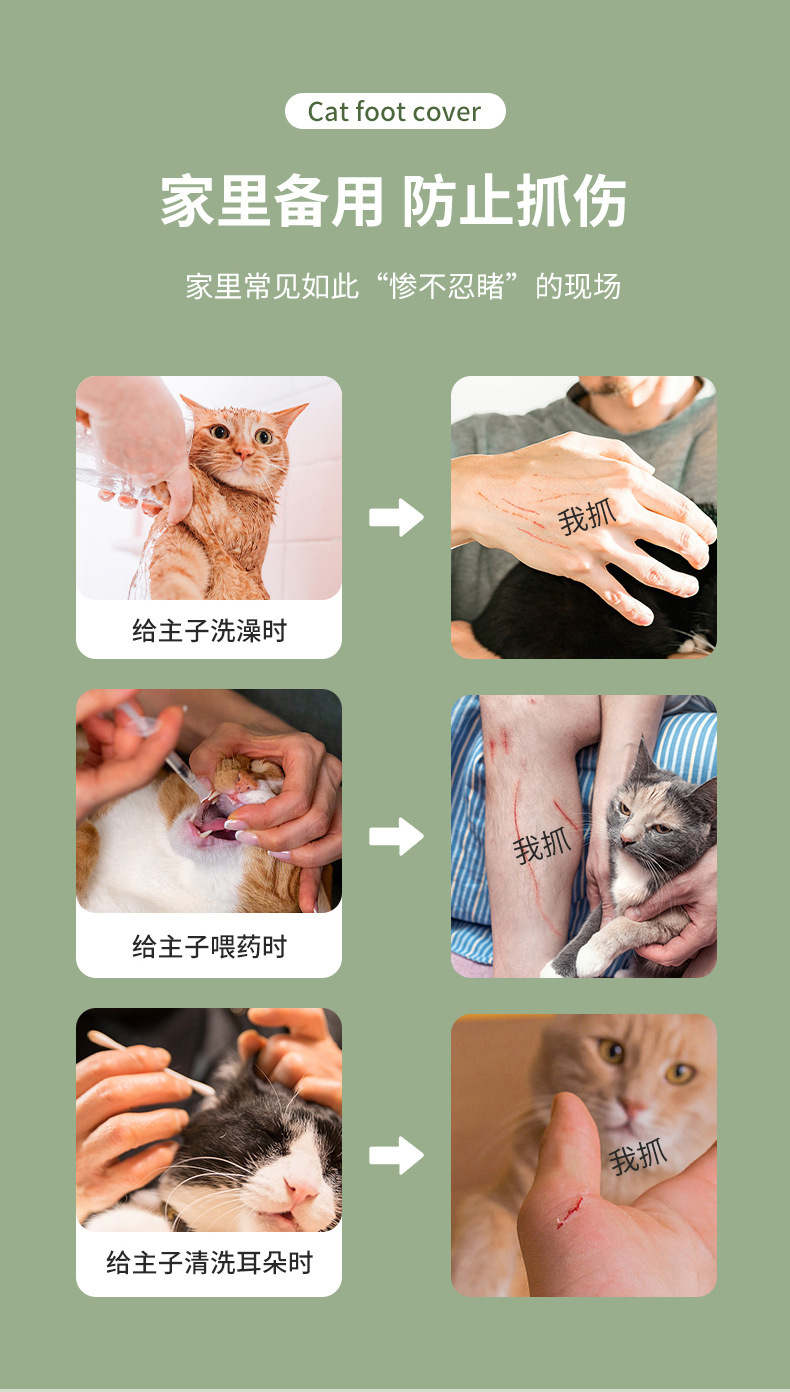 Cat foot cover

家里备用 防止抓伤

家里常见如此“惨不忍睹”的现场

给主子洗澡时

我抓

给主子喂药时

我抓

给主子清洗耳朵时

我抓