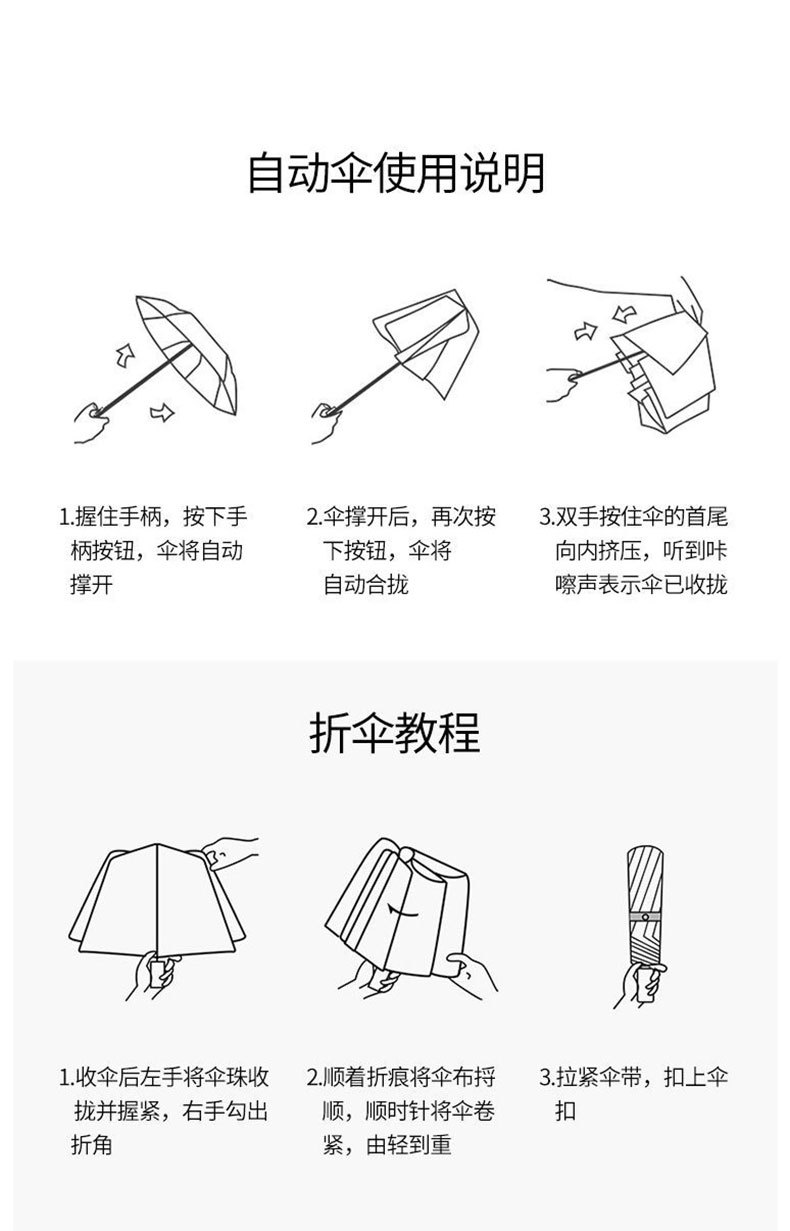 自动伞使用说明

1.握住手柄，按下手柄按钮，伞将自动撑开

2.伞撑开后，再次按下按钮，伞将自动合拢

3.双手按住伞的首尾向内挤压，听到咔嚓声表示伞已收拢

折伞教程

1.收伞后左手将伞珠收拢并握紧，右手勾出折角

2.顺着折痕将伞布捋顺，顺时针将伞卷紧，由轻到重

3.拉紧伞带，扣上伞扣