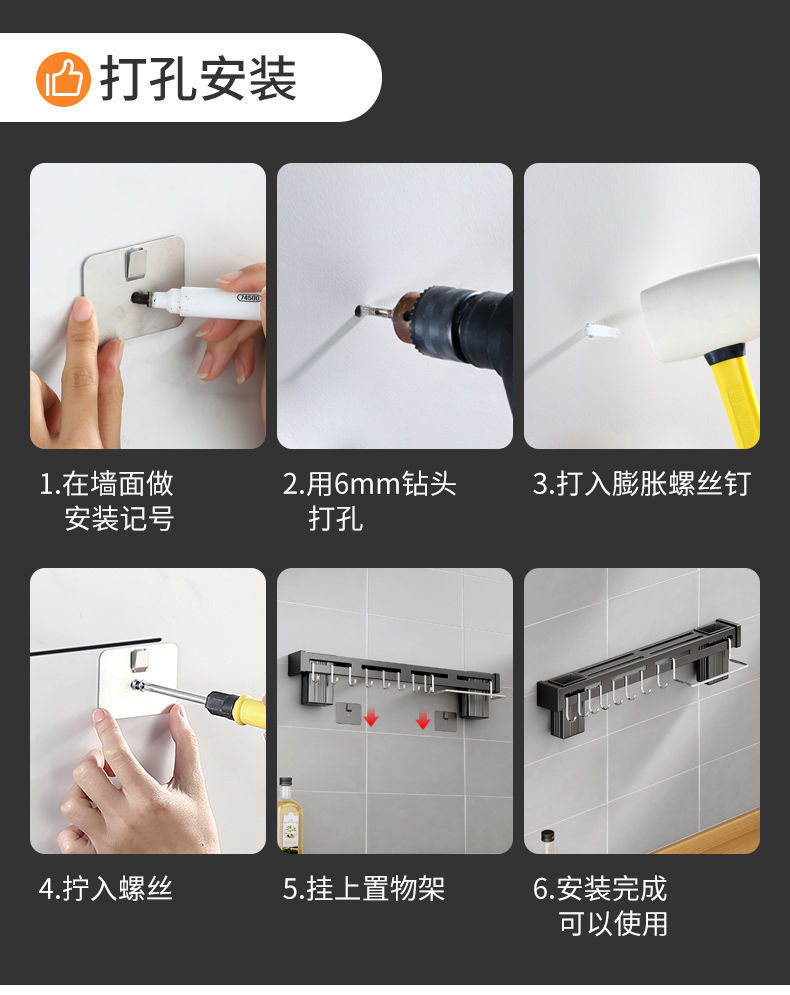 打孔安装

74500

1.在墙面做安装记号

2.用6mm钻头打孔

3.打入膨胀螺丝钉

4.拧入螺丝

5.挂上置物架

6.安装完成可以使用