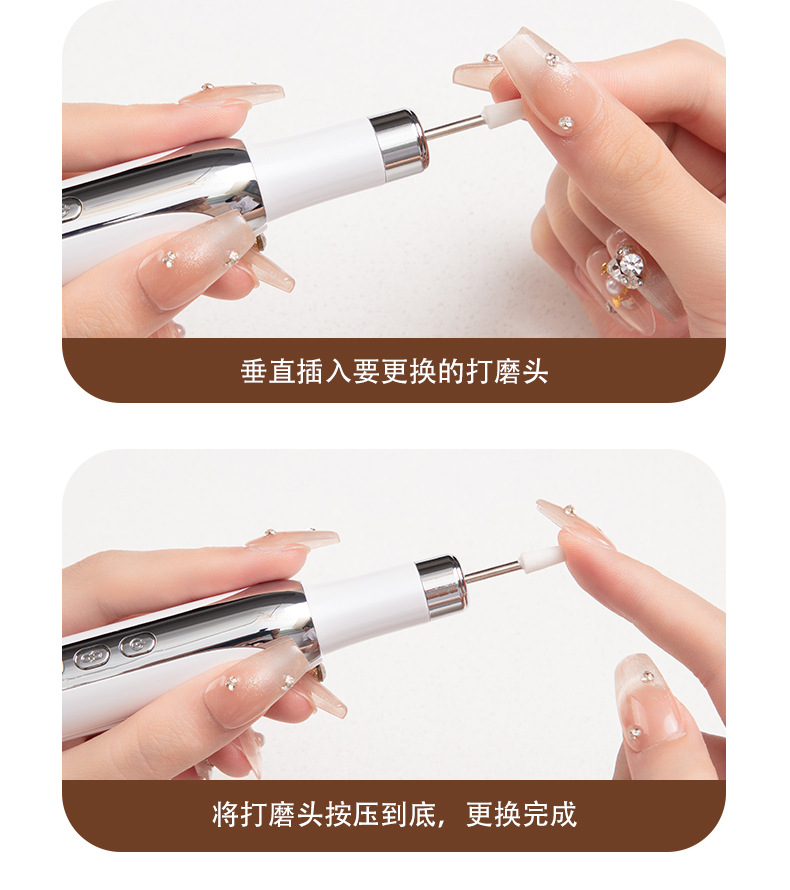 垂直插入要更换的打磨头

将打磨头按压到底，更换完成