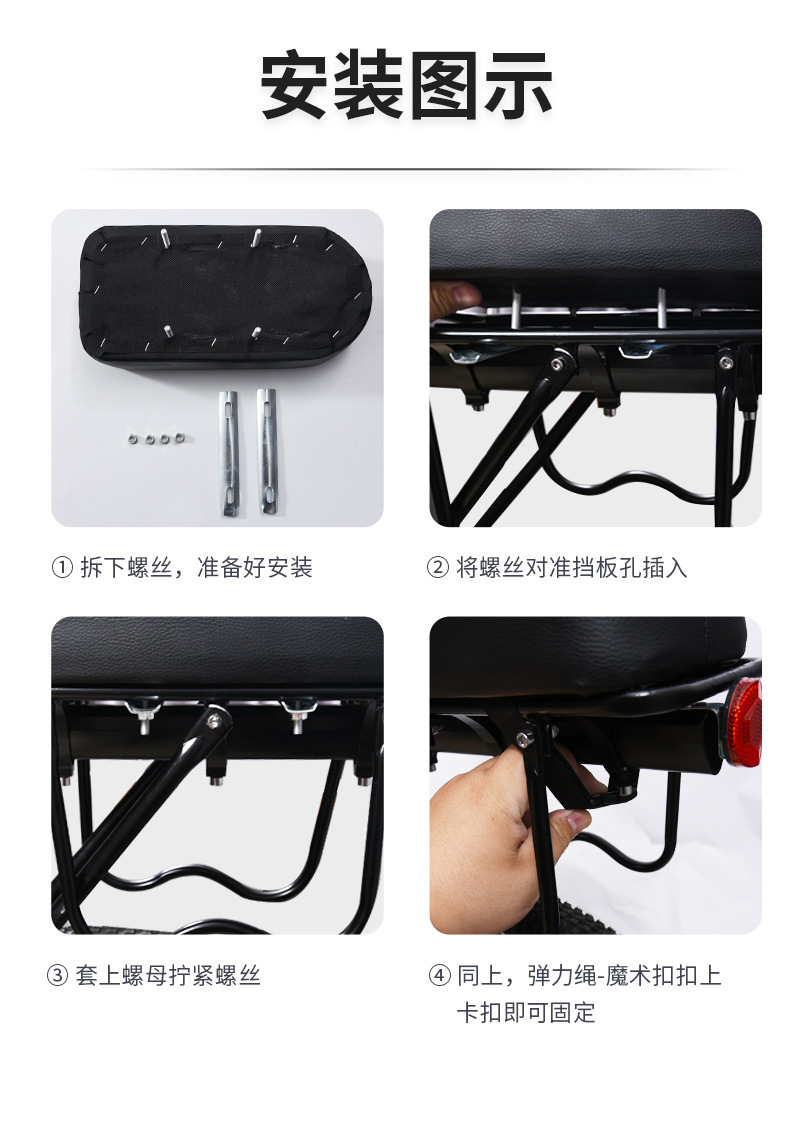 安装图示

① 拆下螺丝，准备好安装

② 将螺丝对准挡板孔插入

③ 套上螺母拧紧螺丝

④ 同上，弹力绳-魔术扣扣上卡扣即可固定