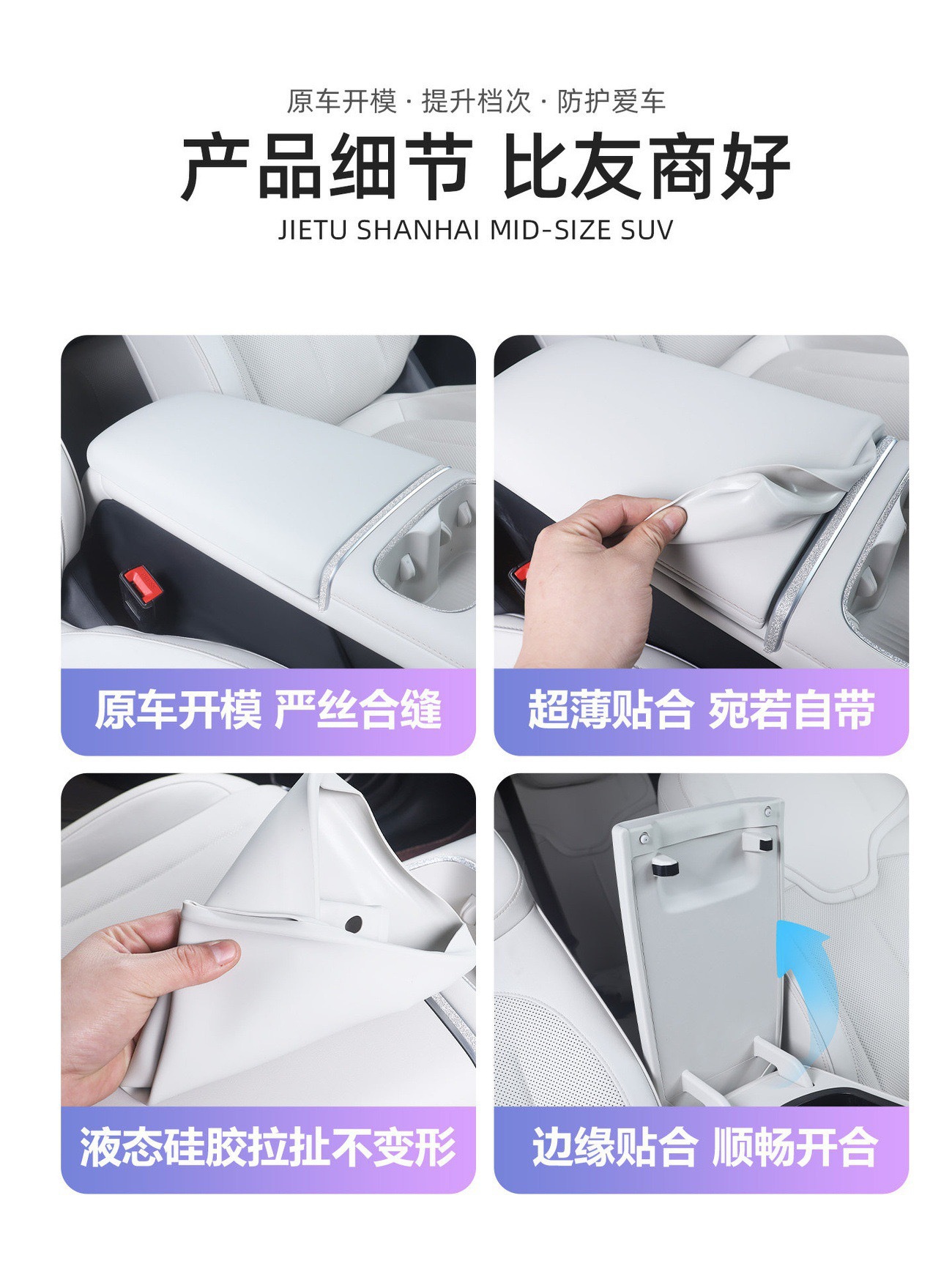 原车开模 · 提升档次 · 防护爱车

产品细节 比友商好

JIETU SHANHAI MID-SIZE SUV

原车开模 严丝合缝

超薄贴合 宛若自带

液态硅胶拉扯不变形

边缘贴合 顺畅开合