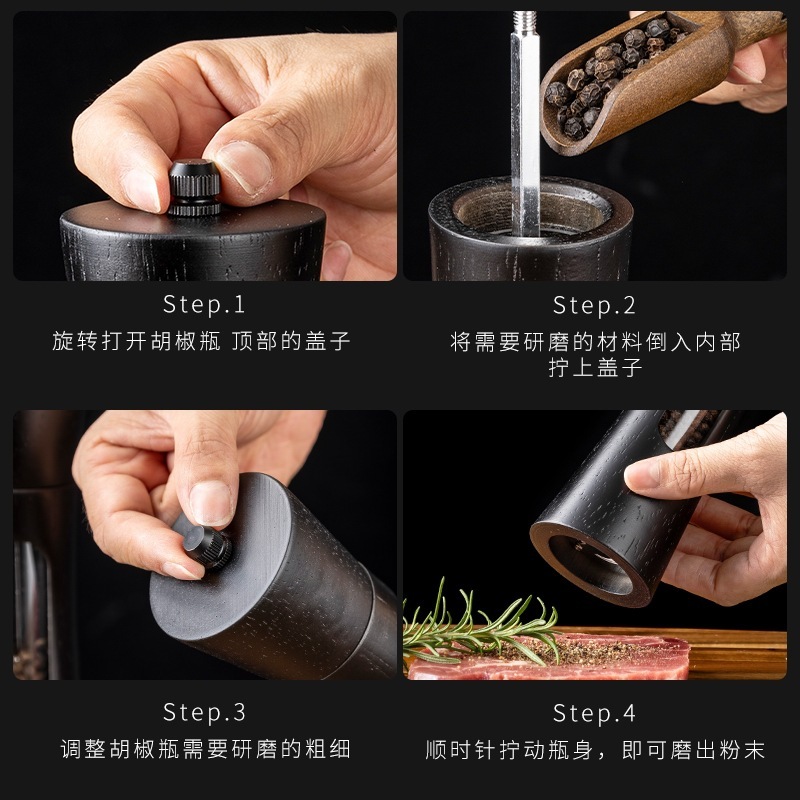 Step.1
旋转打开胡椒瓶 顶部的盖子

Step.2
将需要研磨的材料倒入内部
拧上盖子

Step.3
调整胡椒瓶需要研磨的粗细

Step.4
顺时针拧动瓶身，即可磨出粉末