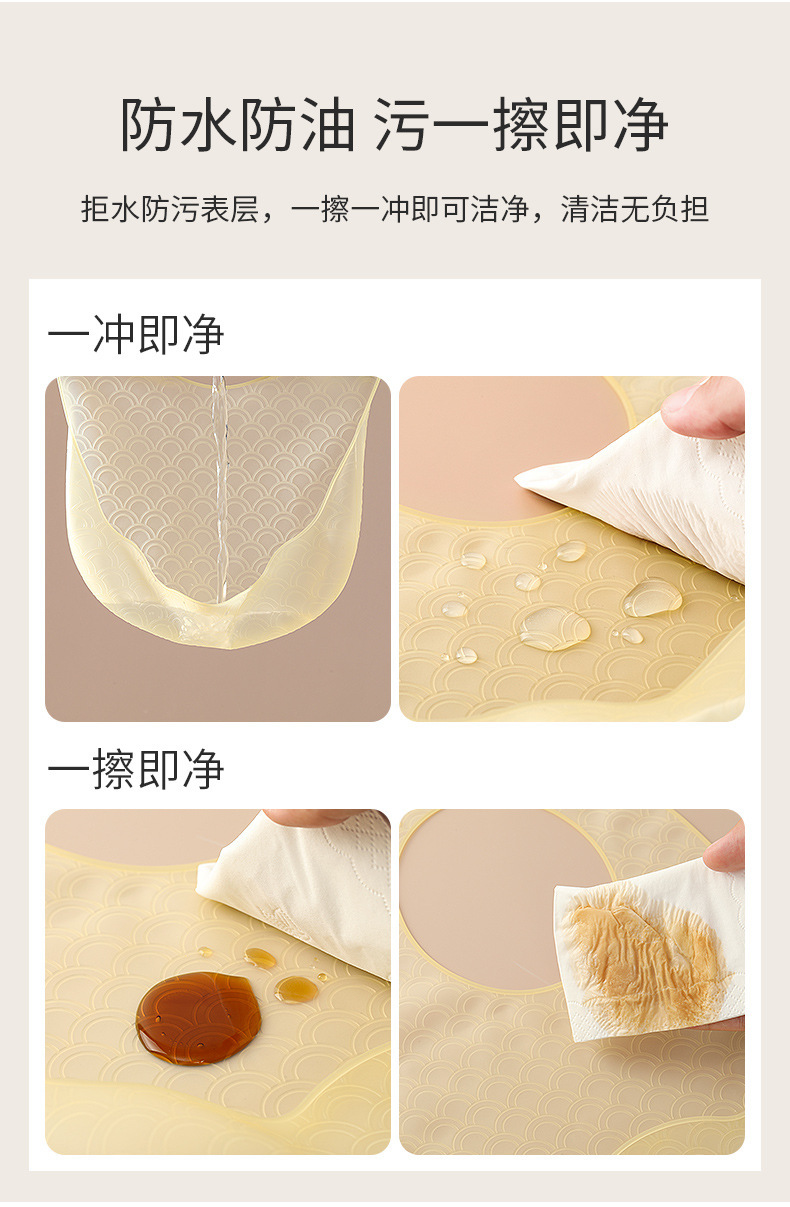 防水防油 污一擦即净

拒水防污表层，一擦一冲即可洁净，清洁无负担

一冲即净

一擦即净