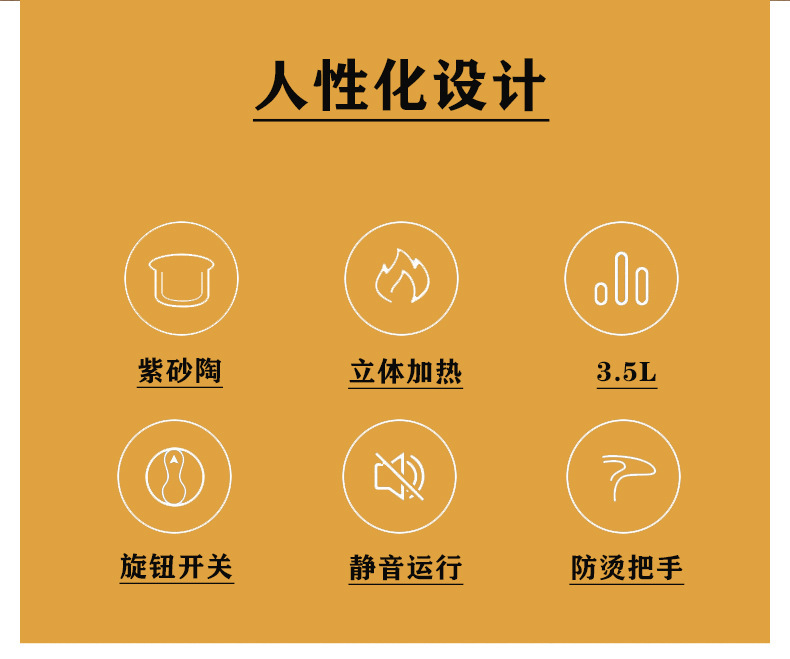 人性化设计

紫砂陶

立体加热

3.5L

旋钮开关

静音运行

防烫把手