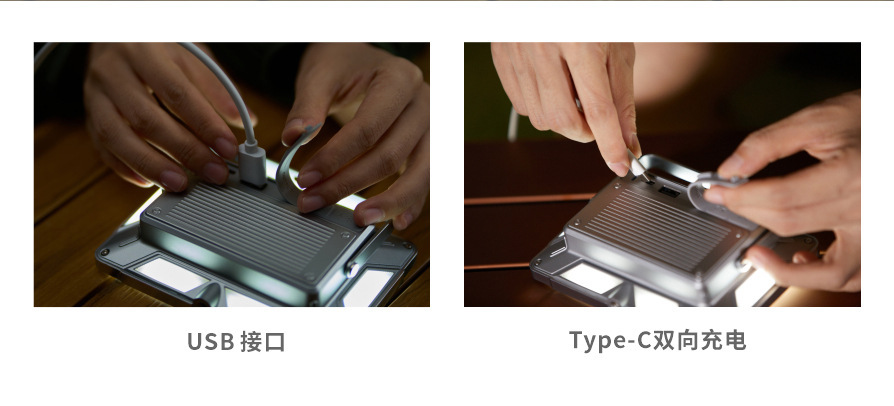 USB 接口

Type-C双向充电