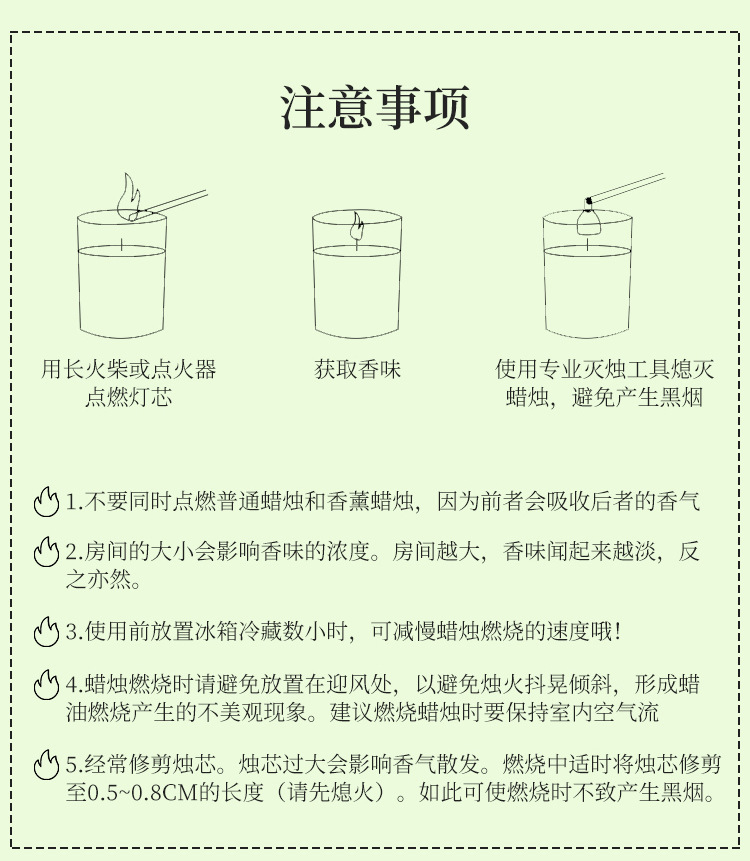 注意事项

用长火柴或点火器点燃灯芯

获取香味

使用专业灭烛工具熄灭蜡烛，避免产生黑烟

1.不要同时点燃普通蜡烛和香薰蜡烛，因为前者会吸收后者的香气

2.房间的大小会影响香味的浓度。房间越大，香味闻起来越淡，反之亦然。

3.使用前放置冰箱冷藏数小时，可减慢蜡烛燃烧的速度哦！

4.蜡烛燃烧时请避免放置在迎风处，以避免烛火抖晃倾斜，形成蜡油燃烧产生的不美观现象。建议燃烧蜡烛时要保持室内空气流

5.经常修剪烛芯。烛芯过大会影响香气散发。燃烧中适时将烛芯修剪至0.5~0.8CM的长度（请先熄火）。如此可使燃烧时不致产生黑烟。