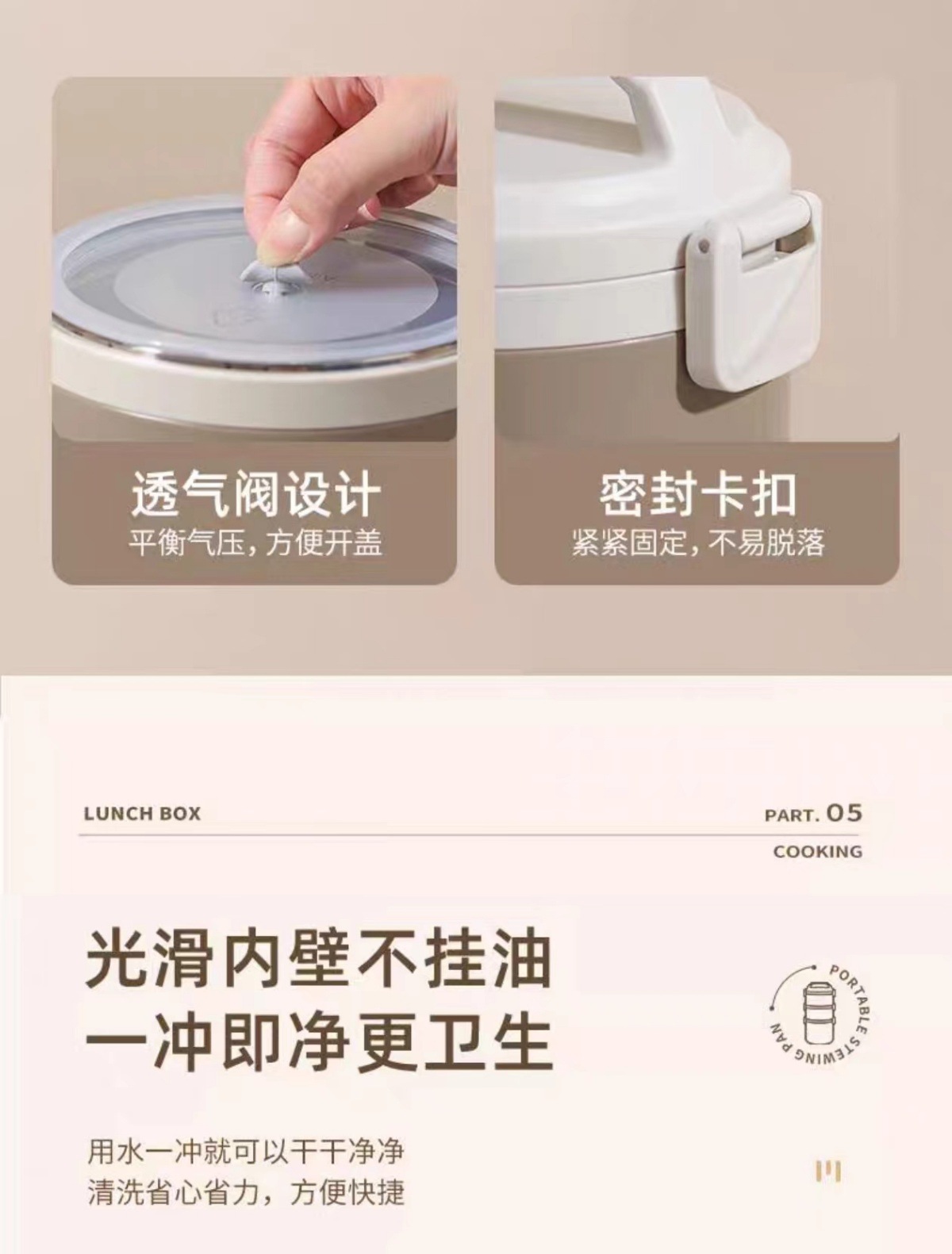 透气阀设计
平衡气压，方便开盖

密封卡扣
紧紧固定，不易脱落

LUNCH BOX

PART. 05
COOKING

光滑内壁不挂油
一冲即净更卫生

PORTABLE STEWING PAN

用水一冲就可以干干净净
清洗省心省力，方便快捷