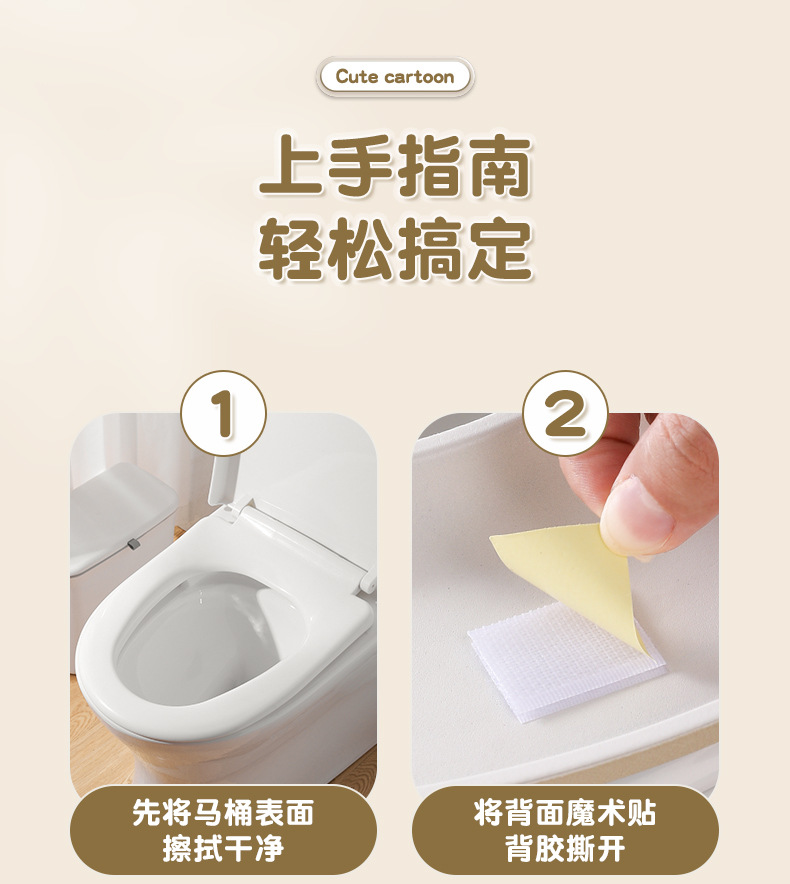 Cute cartoon

上手指南
轻松搞定

1

先将马桶表面
擦拭干净

2

将背面魔术贴
背胶撕开