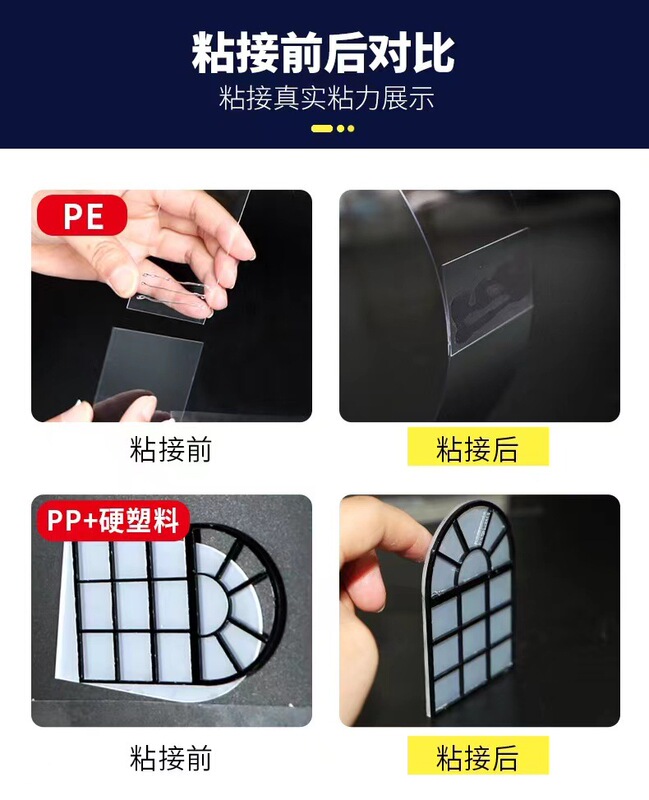 粘接前后对比
粘接真实粘力展示

PE

粘接前

粘接后

PP+硬塑料

粘接前

粘接后