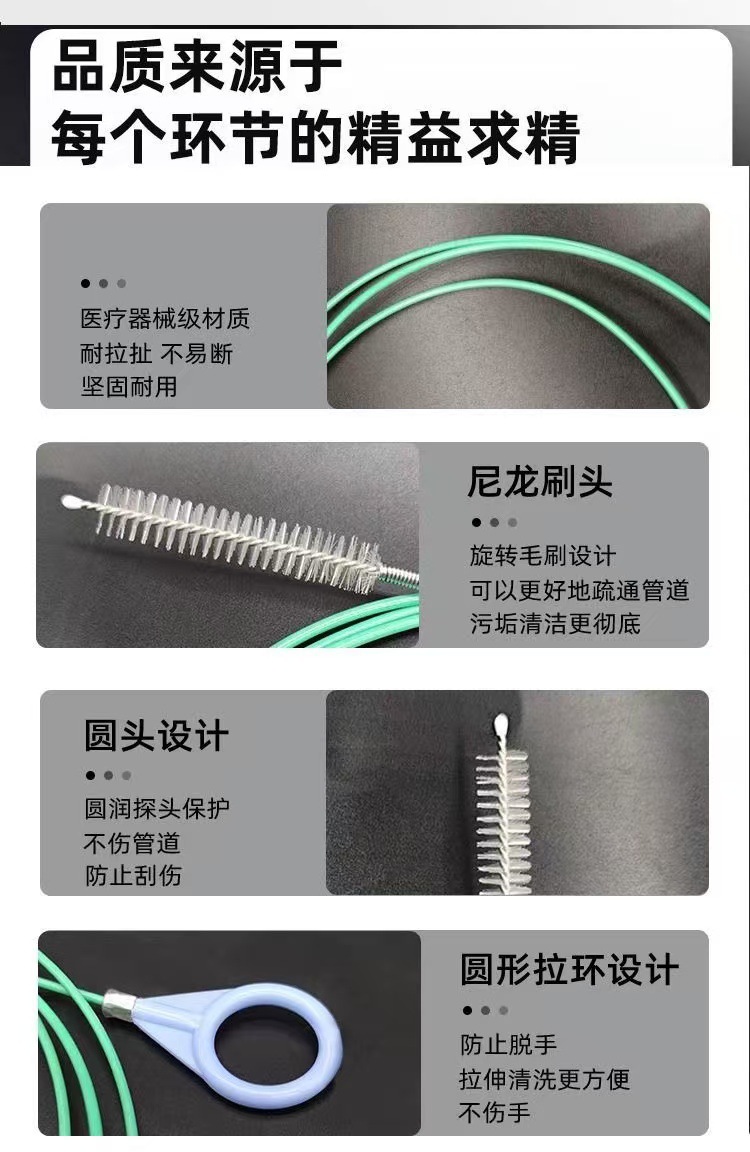 品质来源于
每个环节的精益求精

医疗器械级材质
耐拉扯 不易断
坚固耐用

尼龙刷头

旋转毛刷设计
可以更好地疏通管道
污垢清洁更彻底

圆头设计

圆润探头保护
不伤管道
防止刮伤

圆形拉环设计

防止脱手
拉伸清洗更方便
不伤手