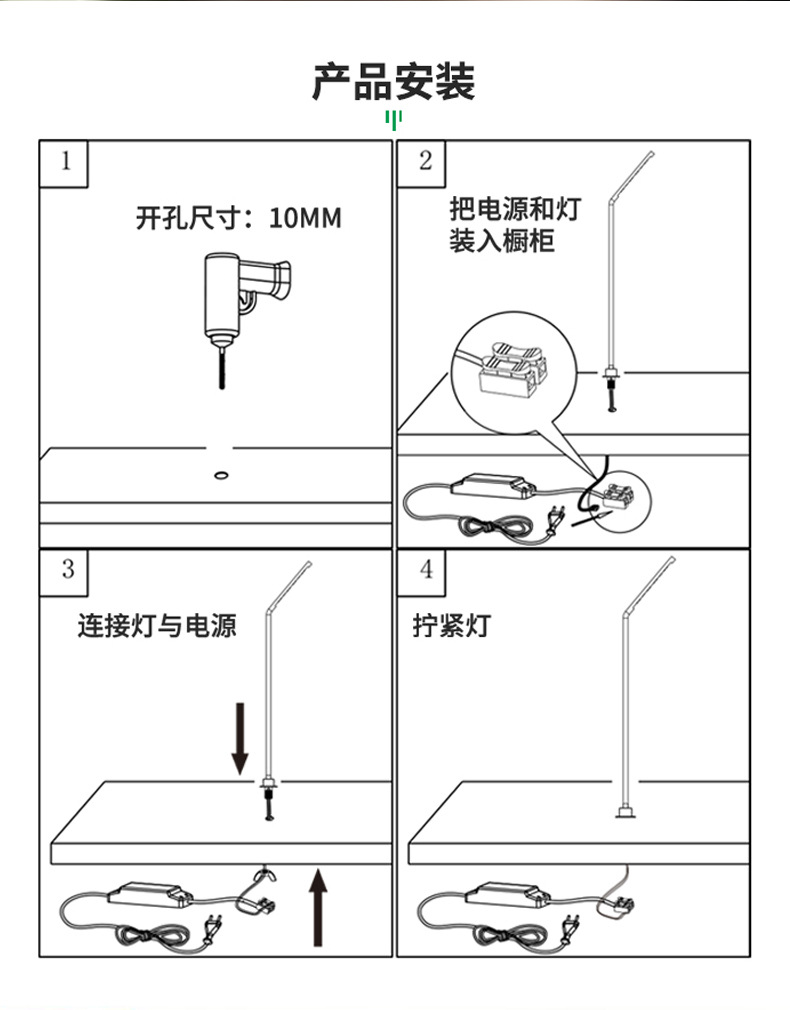 产品安装

1

开孔尺寸：10MM

2

把电源和灯装入橱柜

3

连接灯与电源

4

拧紧灯