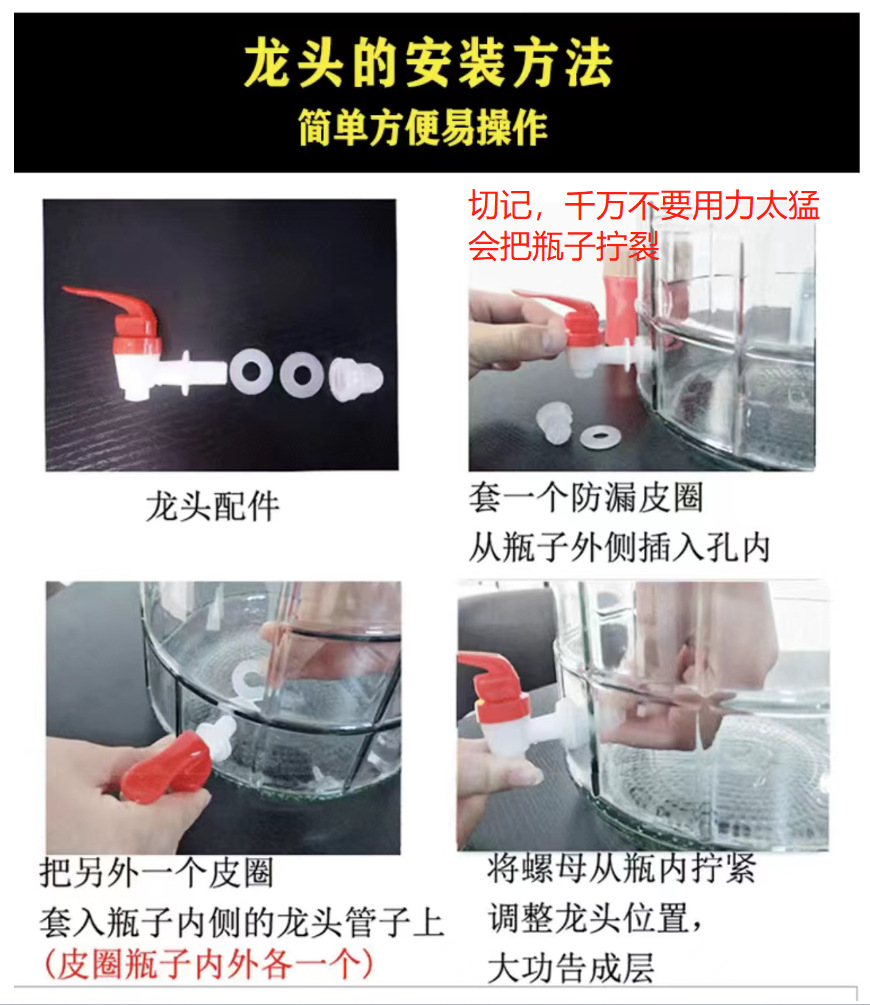 龙头的安装方法
简单方便易操作

切记，千万不要用力太猛
会把瓶子拧裂

龙头配件

套一个防漏皮圈
从瓶子外侧插入孔内

把另外一个皮圈
套入瓶子内侧的龙头管子上
(皮圈瓶子内外各一个)

将螺母从瓶内拧紧
调整龙头位置，
大功告成层