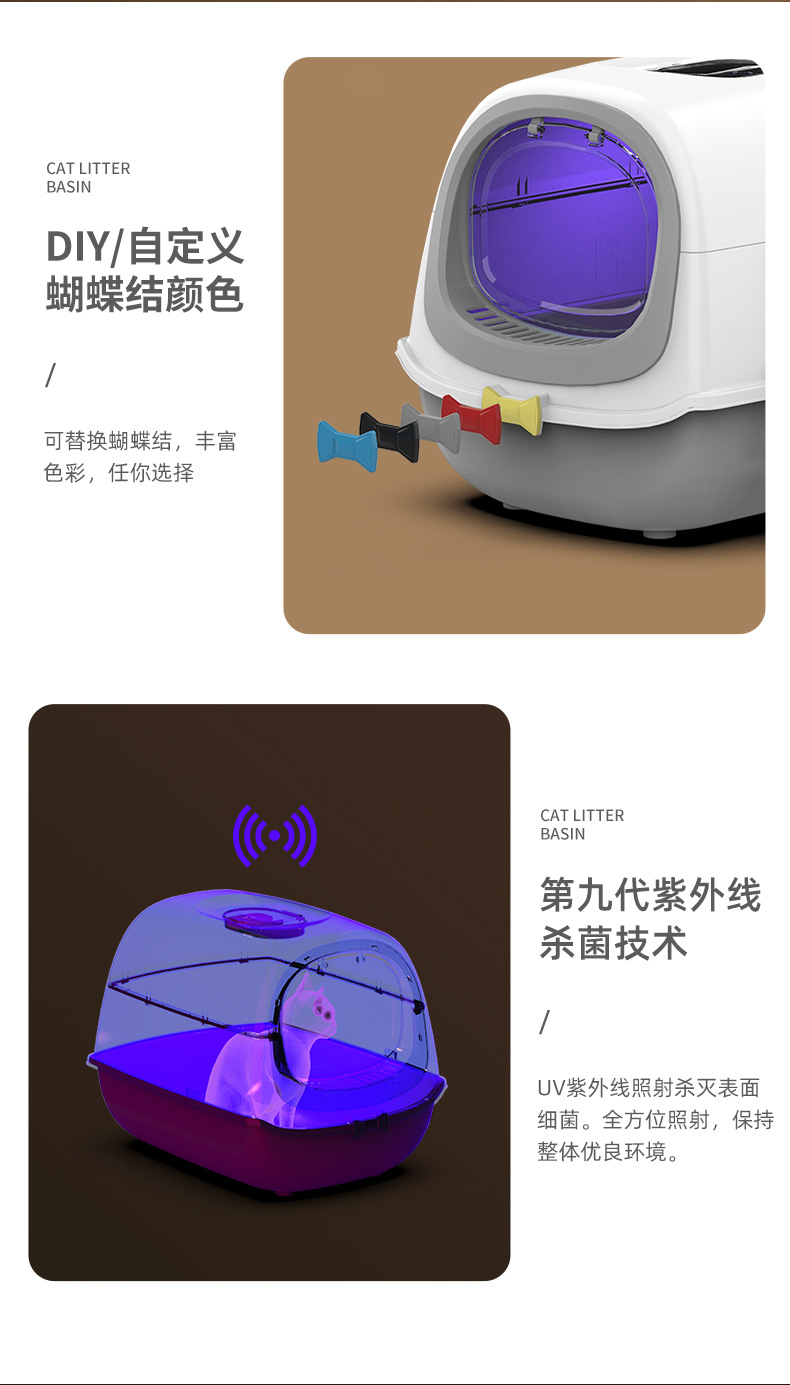 CAT LITTER BASIN

DIY/自定义蝴蝶结颜色

/

可替换蝴蝶结，丰富色彩，任你选择

CAT LITTER BASIN

第九代紫外线杀菌技术

/

UV紫外线照射杀灭表面细菌。全方位照射，保持整体优良环境。