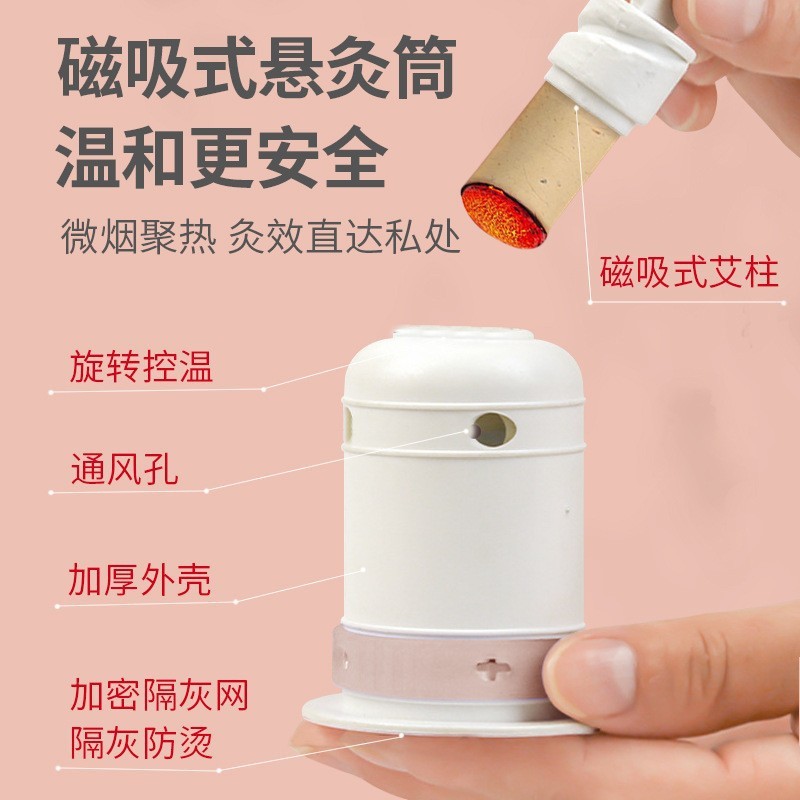 磁吸式悬灸筒
温和更安全

微烟聚热 灸效直达私处

磁吸式艾柱

旋转控温

通风孔

加厚外壳

加密隔灰网
隔灰防烫