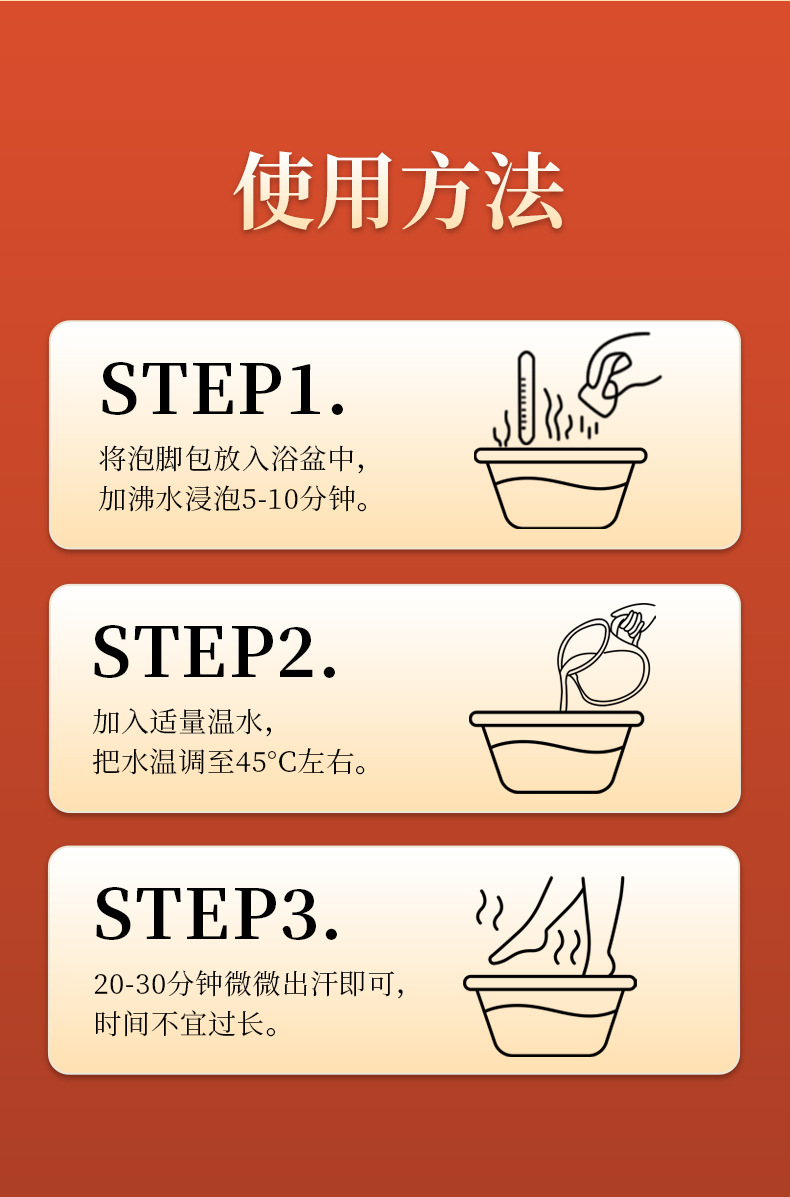 使用方法

STEP1.

将泡脚包放入浴盆中，
加沸水浸泡5-10分钟。

STEP2.

加入适量温水，
把水温调至45°C左右。

STEP3.

20-30分钟微微出汗即可，
时间不宜过长。