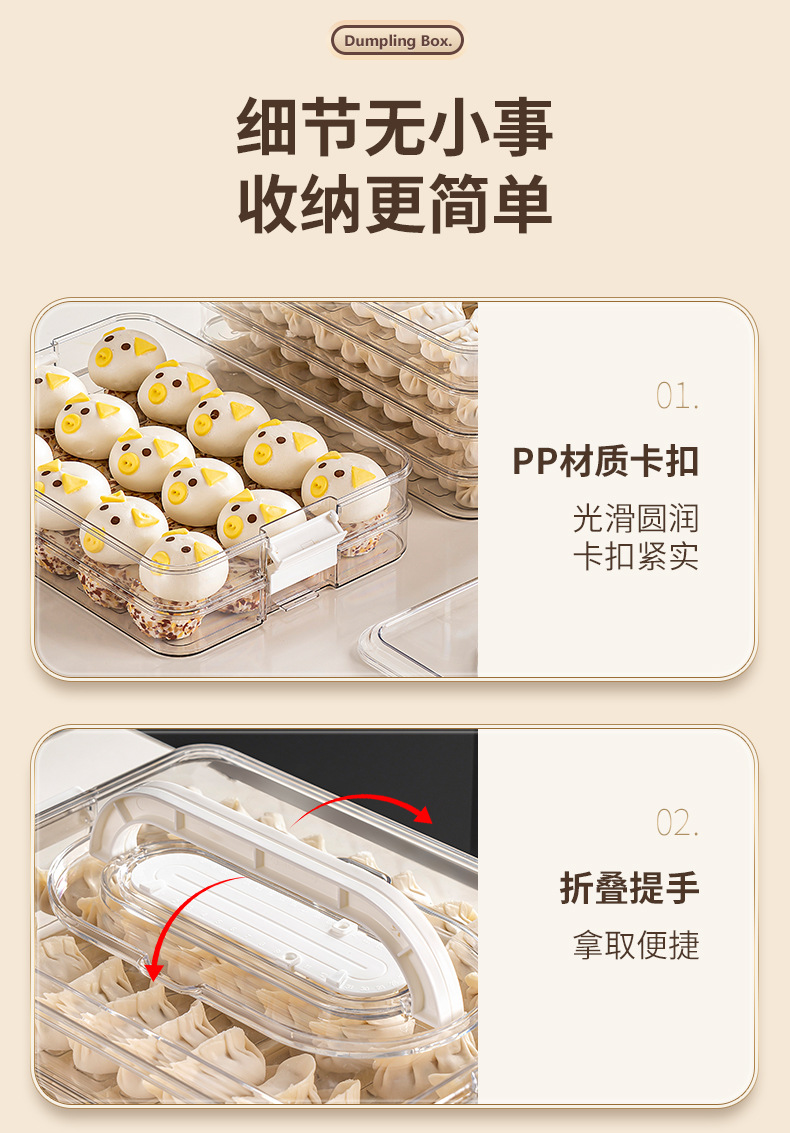 Dumpling Box.

细节无小事
收纳更简单

01.

PP材质卡扣

光滑圆润
卡扣紧实

02.

折叠提手

拿取便捷