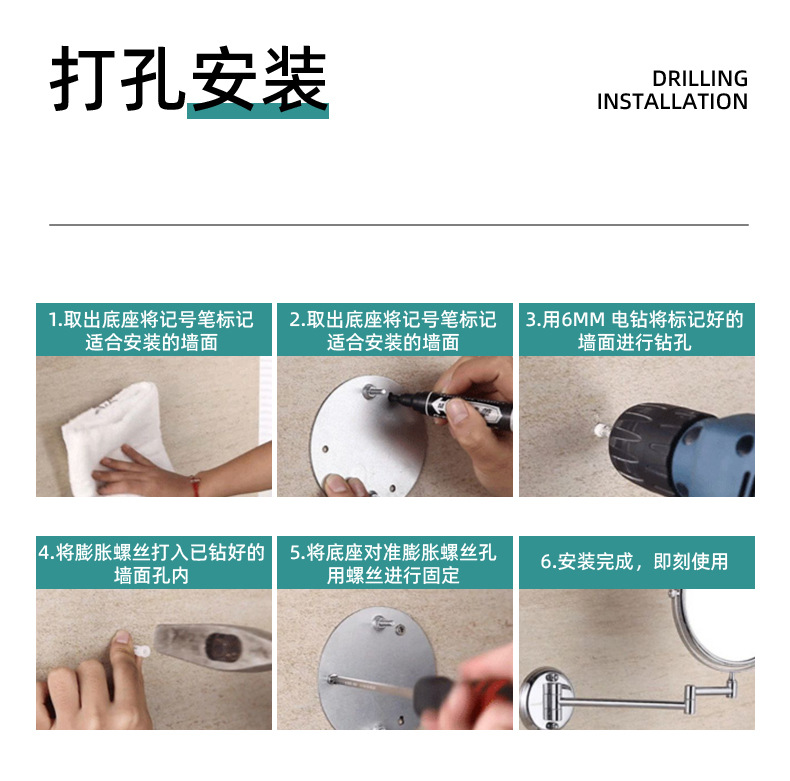 打孔安装

DRILLING
INSTALLATION

1.取出底座将记号笔标记适合安装的墙面

2.取出底座将记号笔标记适合安装的墙面

3.用6MM 电钻将标记好的墙面进行钻孔

4.将膨胀螺丝打入已钻好的墙面孔内

5.将底座对准膨胀螺丝孔用螺丝进行固定

6.安装完成，即刻使用