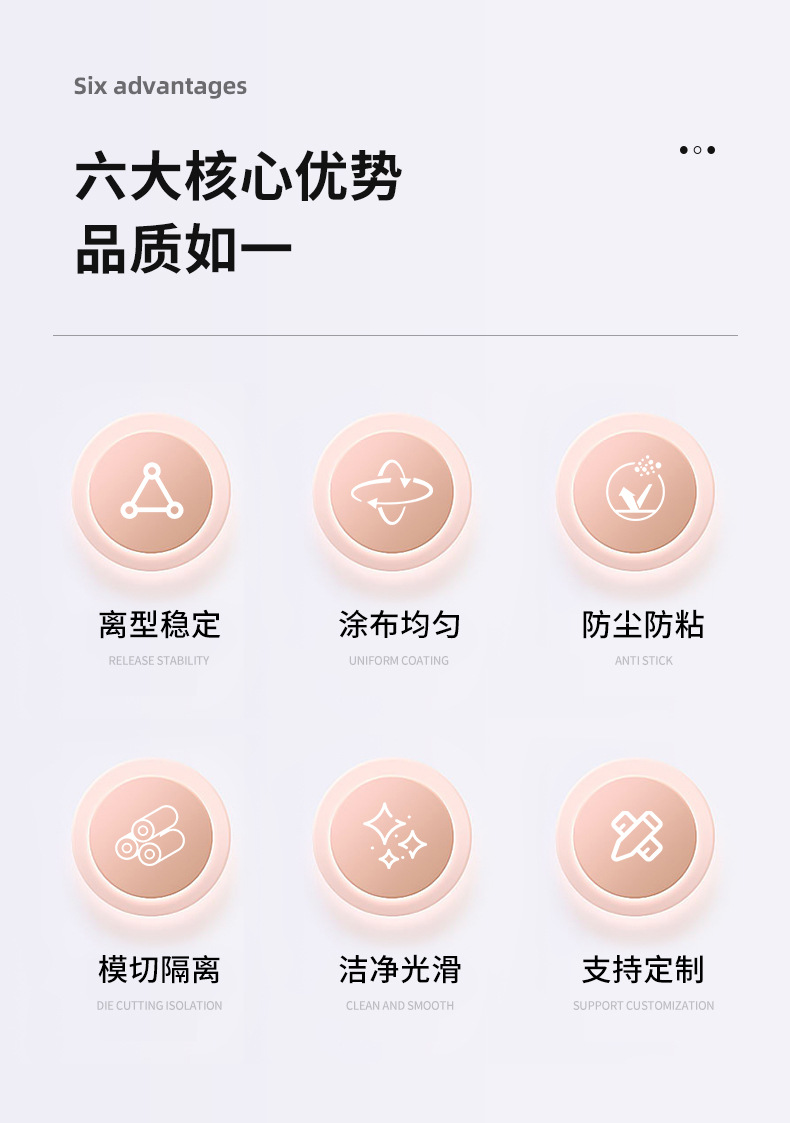 Six advantages

六大核心优势
品质如一

离型稳定
RELEASE STABILITY

涂布均匀
UNIFORM COATING

防尘防粘
ANTI STICK

模切隔离
DIE CUTTING ISOLATION

洁净光滑
CLEAN AND SMOOTH

支持定制
SUPPORT CUSTOMIZATION