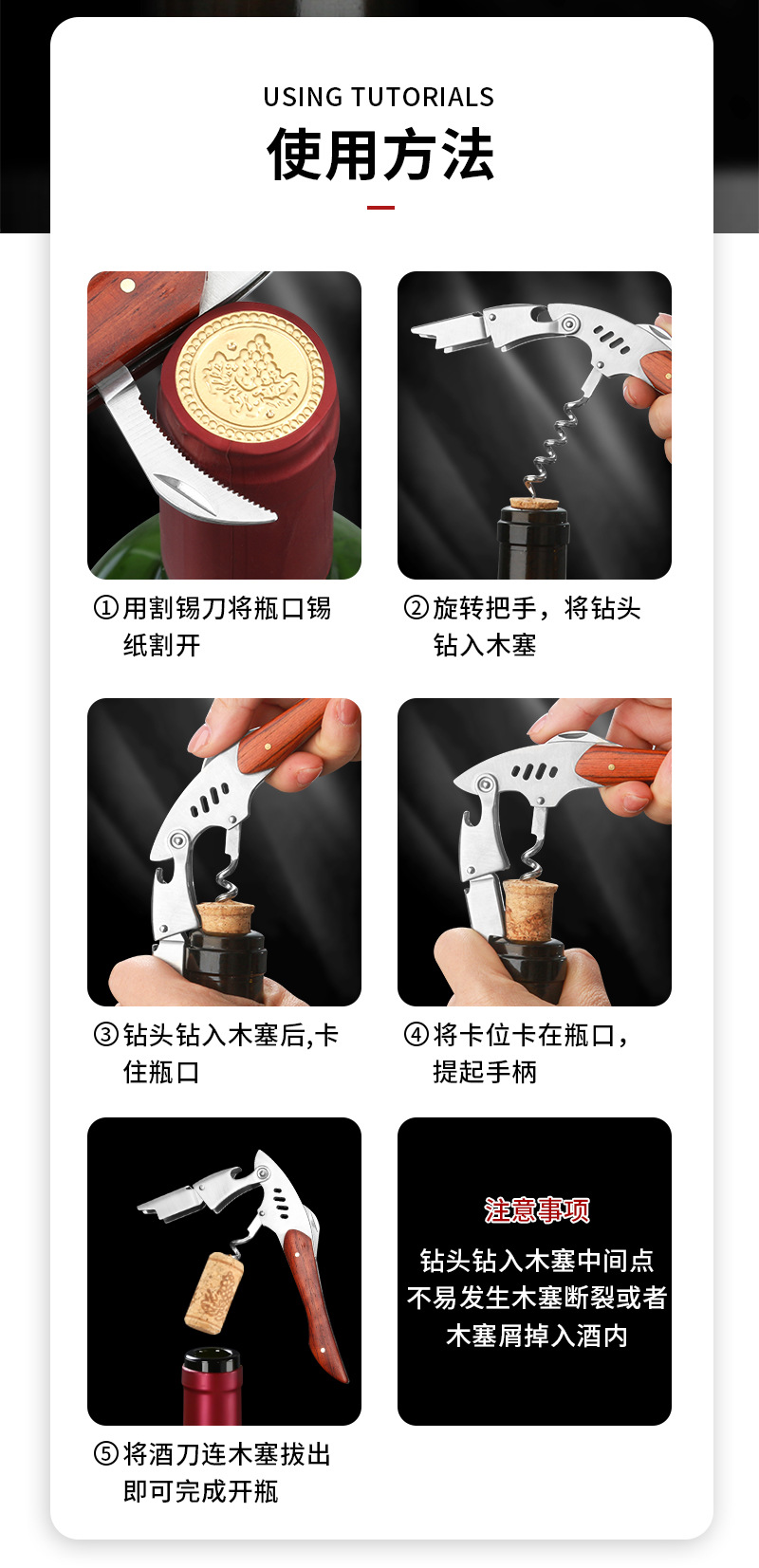 USING TUTORIALS

使用方法

①用割锡刀将瓶口锡纸割开

②旋转把手，将钻头钻入木塞

③钻头钻入木塞后,卡住瓶口

④将卡位卡在瓶口，提起手柄

⑤将酒刀连木塞拔出即可完成开瓶

注意事项

钻头钻入木塞中间点不易发生木塞断裂或者木塞屑掉入酒内