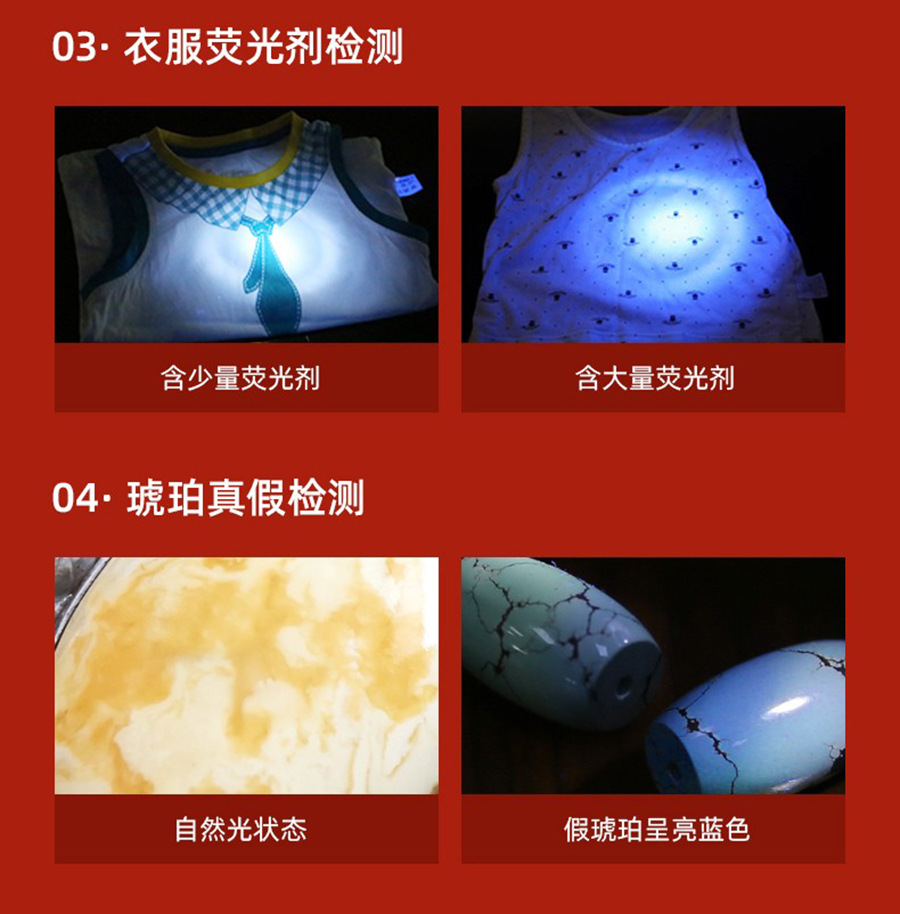 03· 衣服荧光剂检测

含少量荧光剂

含大量荧光剂

04· 琥珀真假检测

自然光状态

假琥珀呈亮蓝色