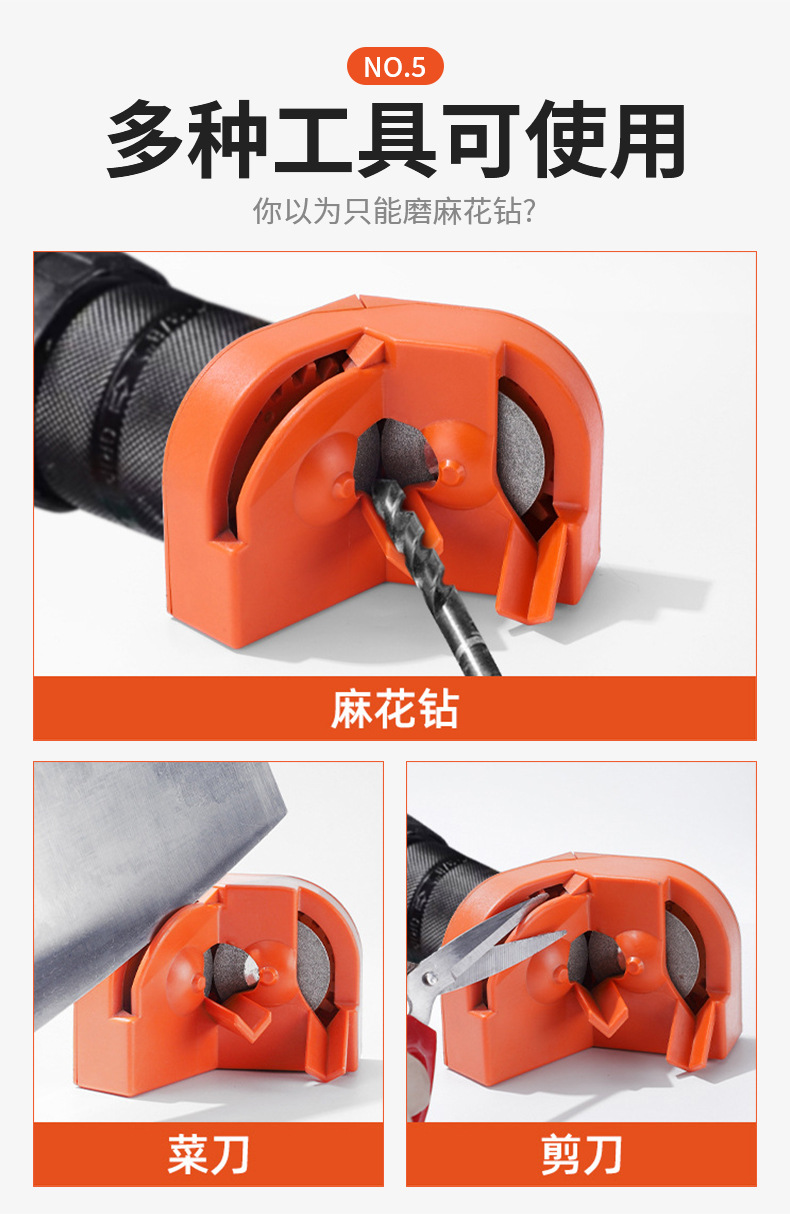 NO.5

多种工具可使用

你以为只能磨麻花钻?

麻花钻

菜刀

剪刀