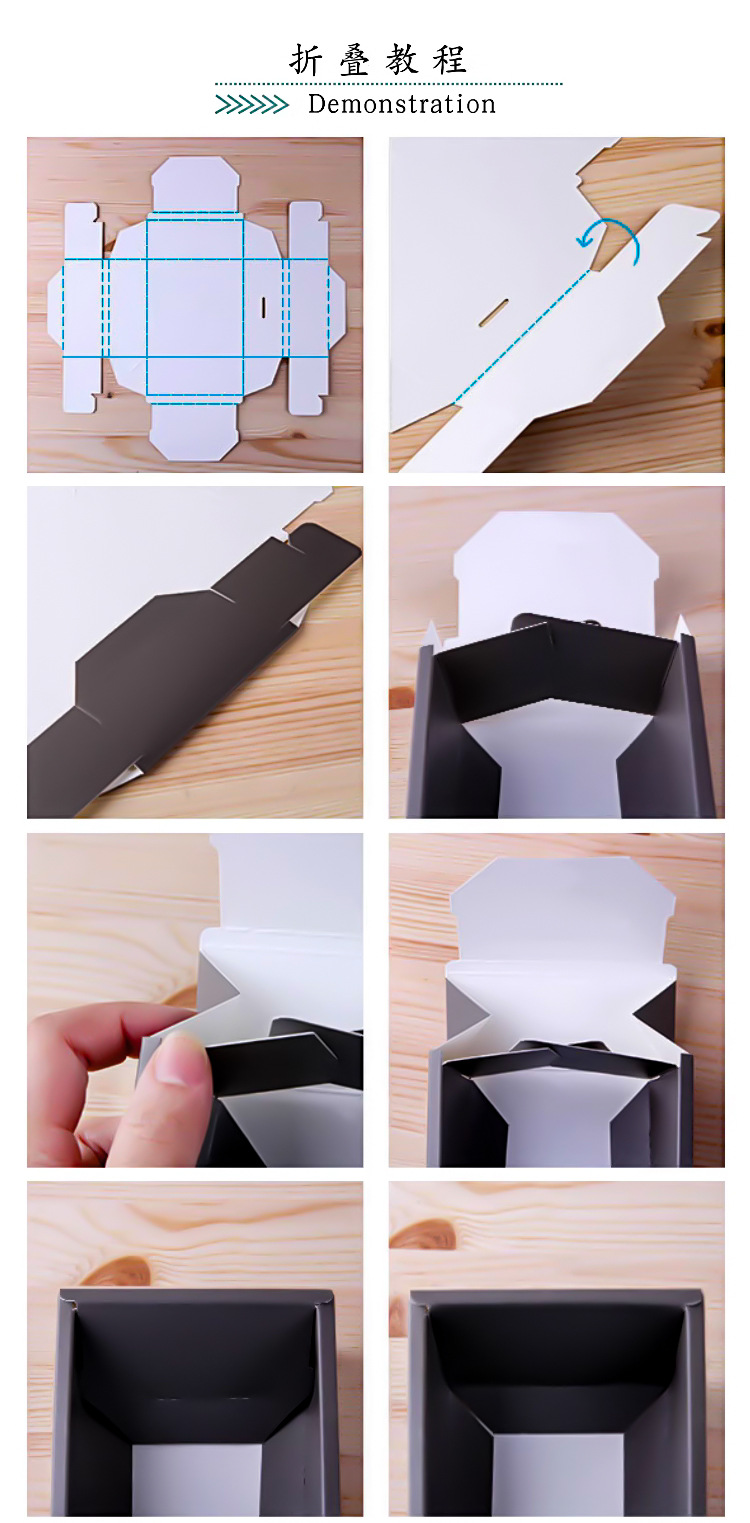 折叠教程

>>>>>> Demonstration