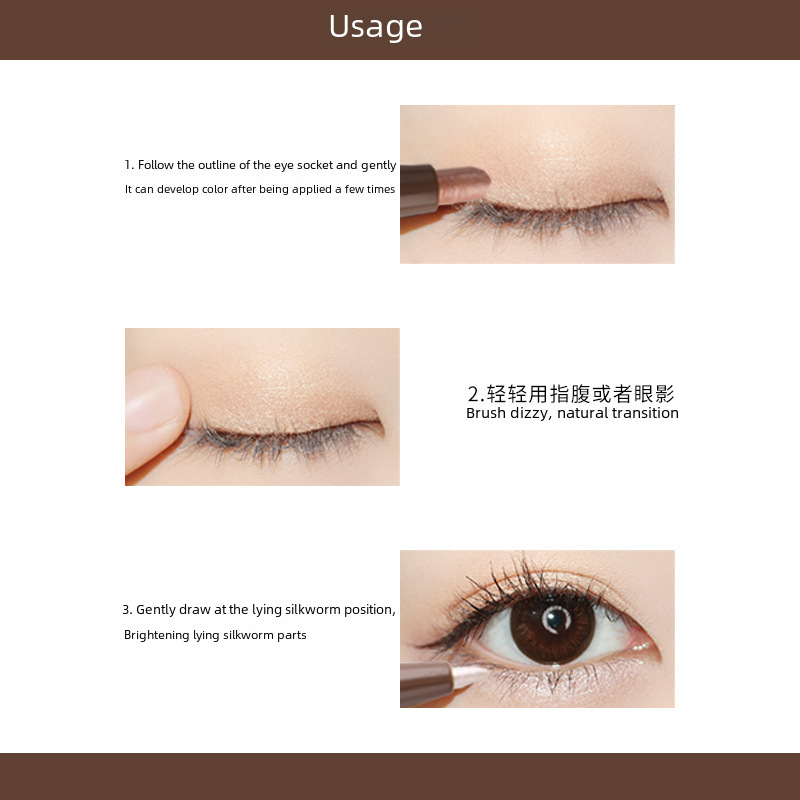 Usage

1. Follow the outline of the eye socket and gently
It can develop color after being applied a few times

2.轻轻用指腹或者眼影
Brush dizzy, natural transition

3. Gently draw at the lying silkworm position,
Brightening lying silkworm parts