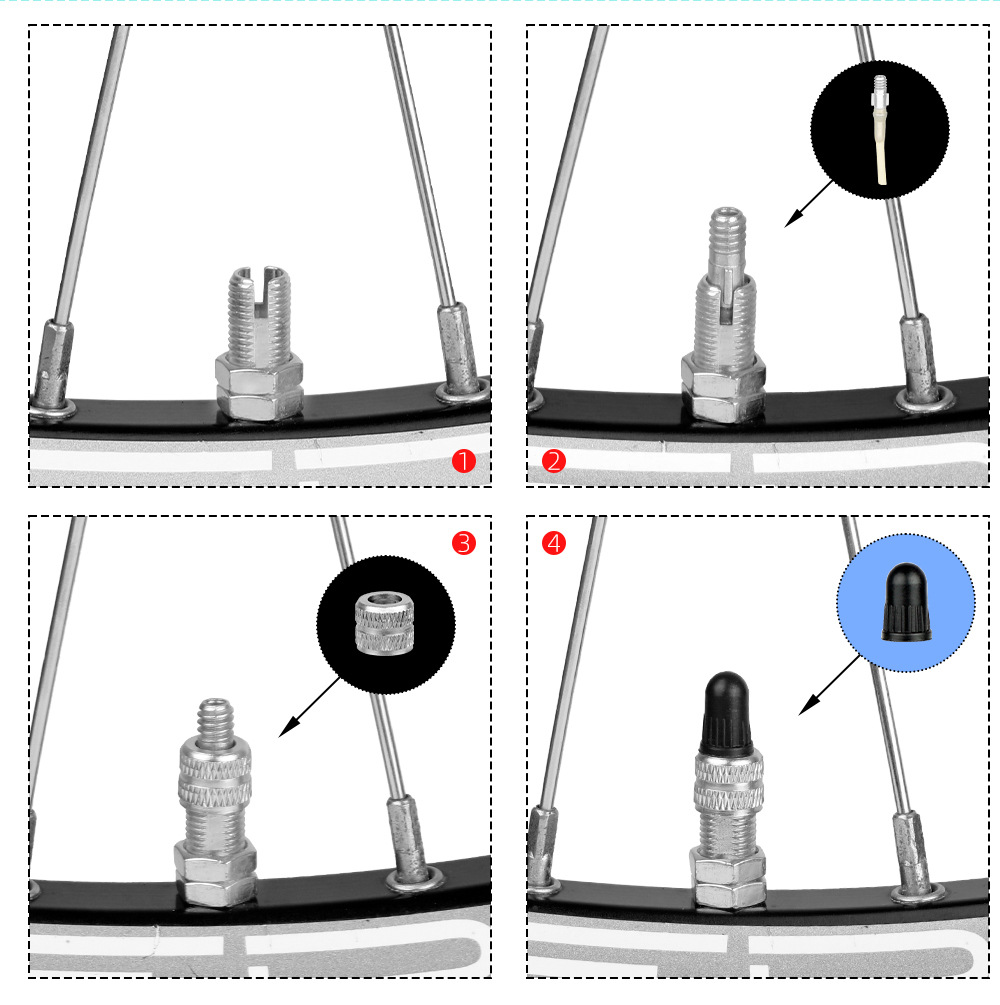 1

2

3

4